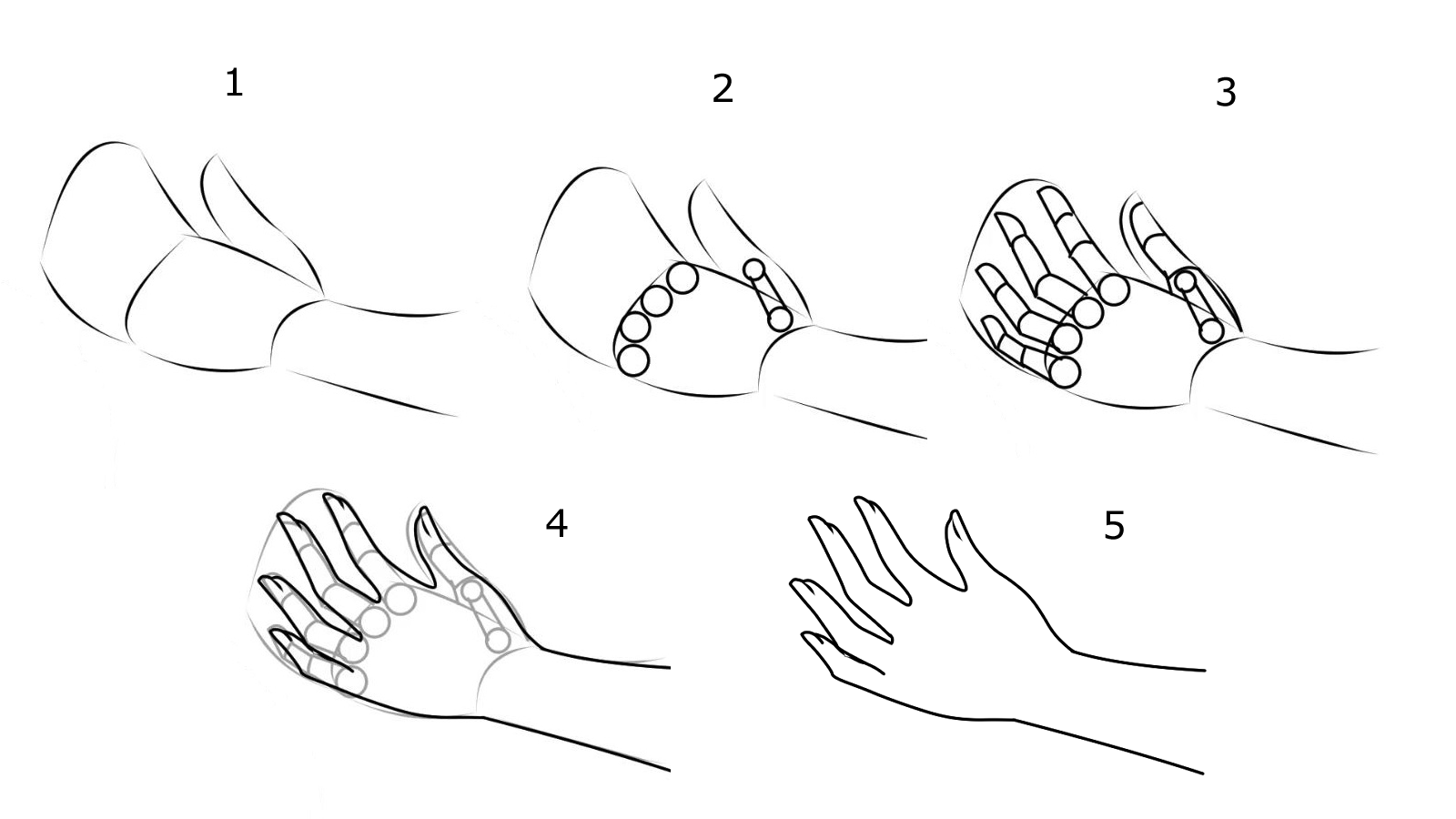 1

2

3

4

5