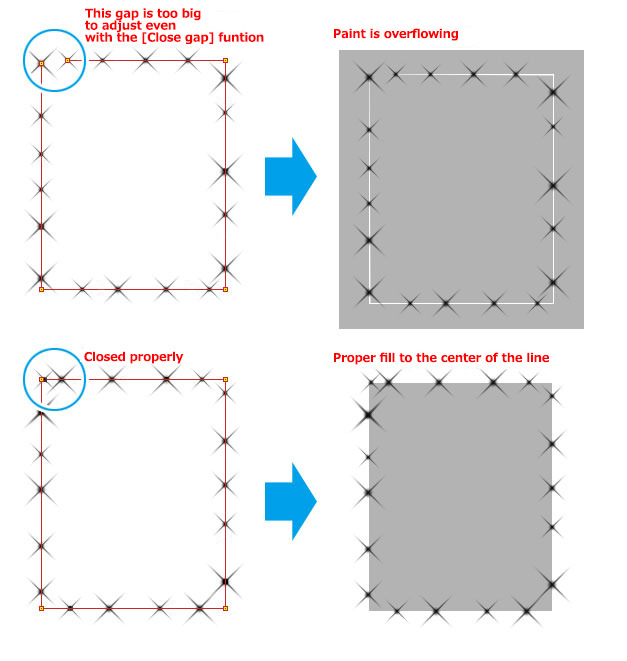 This gap is too big to adjust even with the [Close gap] funtion

Paint is overflowing

Closed properly

Proper fill to the center of the line