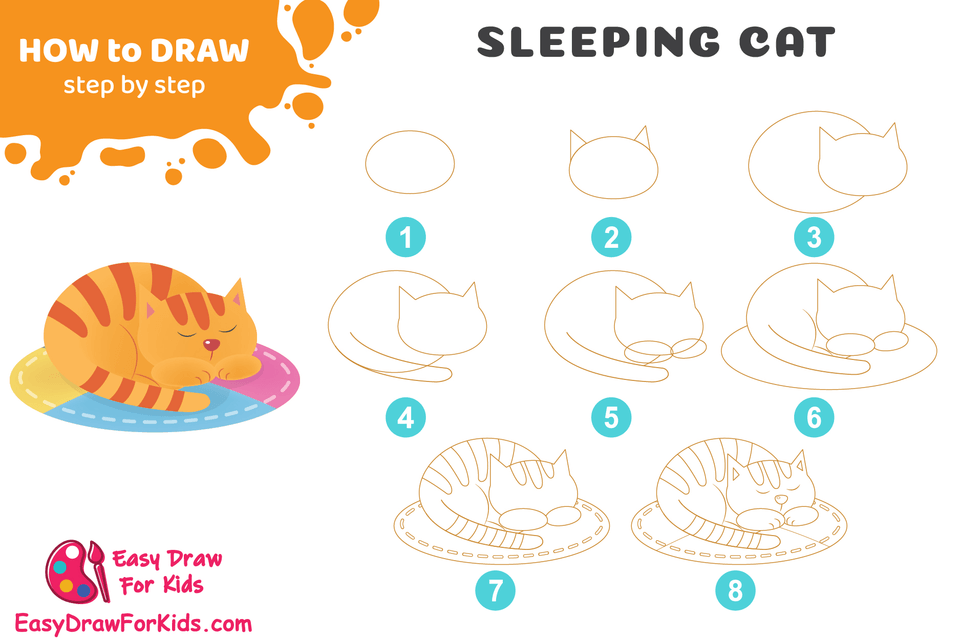 HOW to DRAW
step by step

SLEEPING CAT

1
2
3
4
5
6
7
8

Easy Draw For Kids
EasyDrawForKids.com