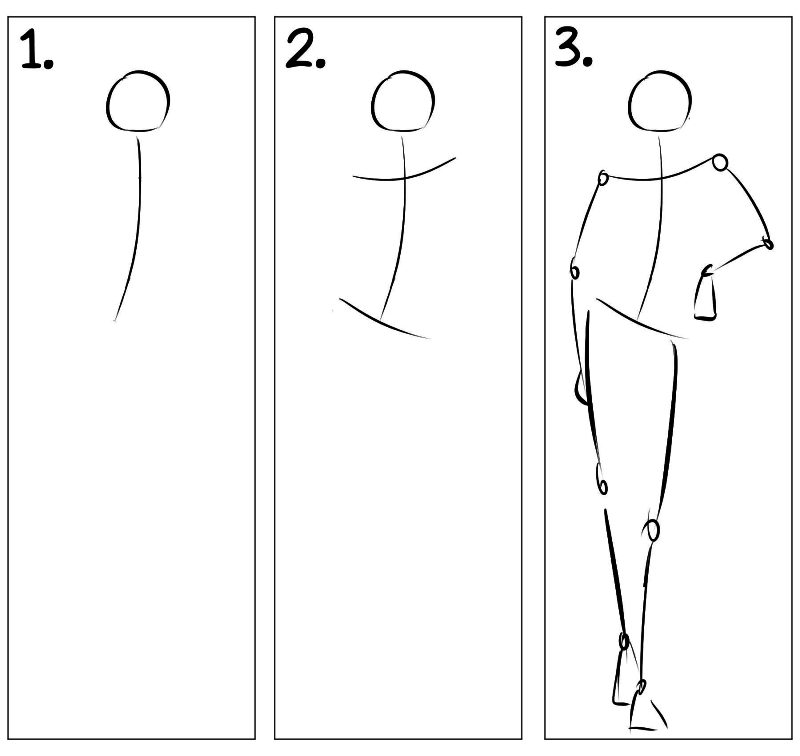 1.

2.

3.