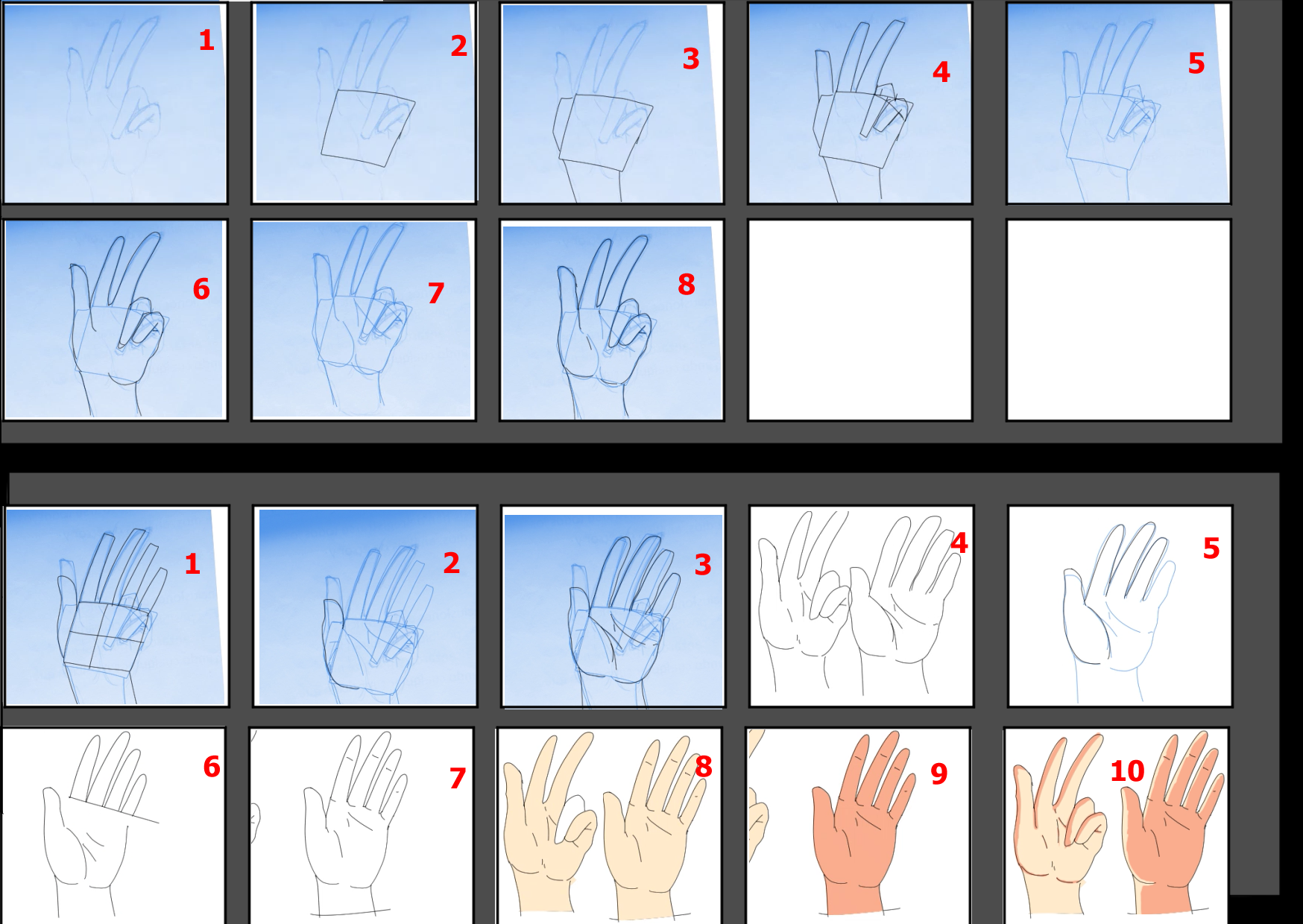 1
2
3
4
5
6
7
8

1
2
3
4
5
6
7
8
9
10