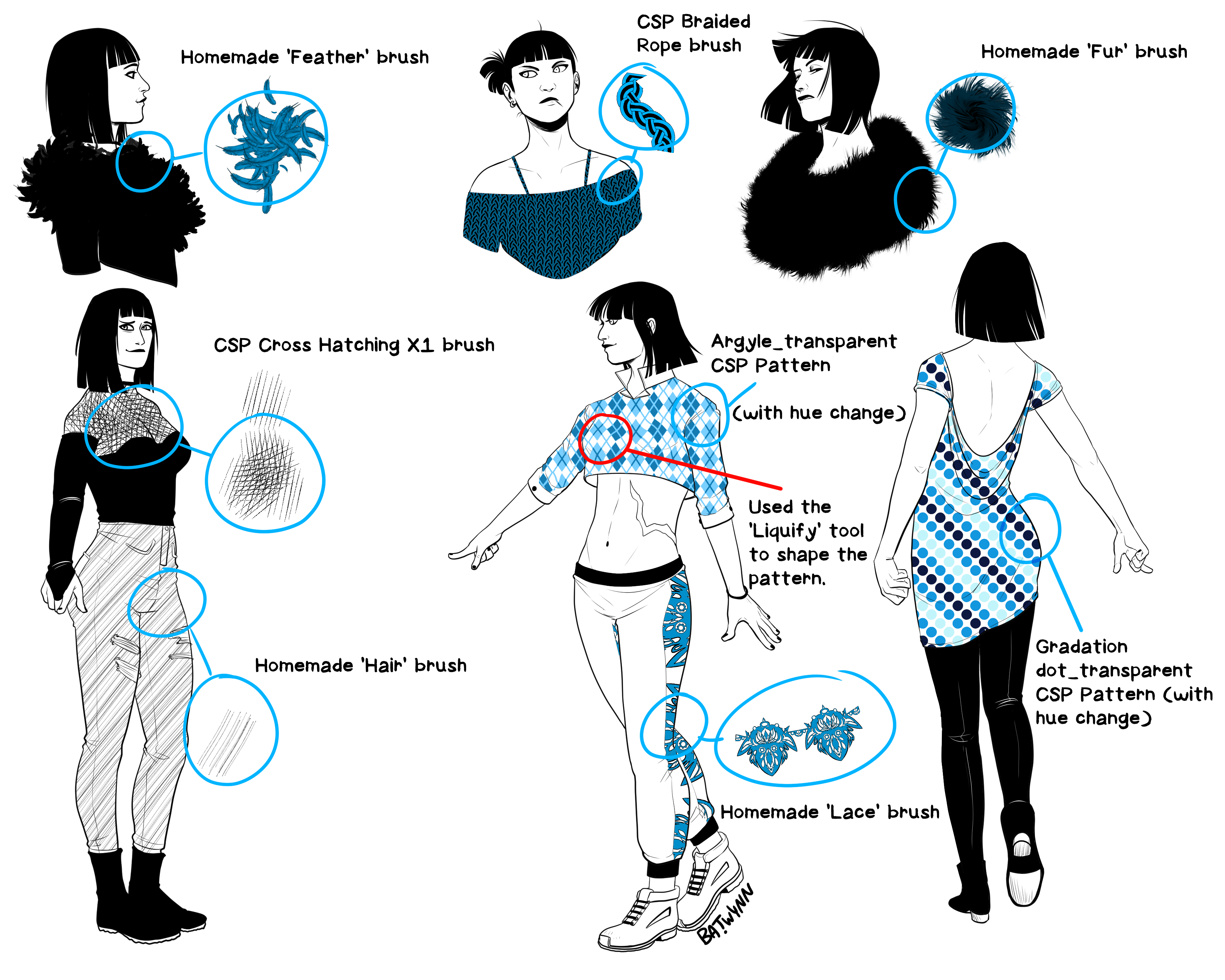 Homemade 'Feather' brush

CSP Braided Rope brush

Homemade 'Fur' brush

CSP Cross Hatching X1 brush

Argyle_transparent CSP Pattern

(with hue change)

Used the 'Liquify' tool to shape the pattern.

Homemade 'Hair' brush

Gradation dot_transparent CSP Pattern (with hue change)

Homemade 'Lace' brush

BATWYNN