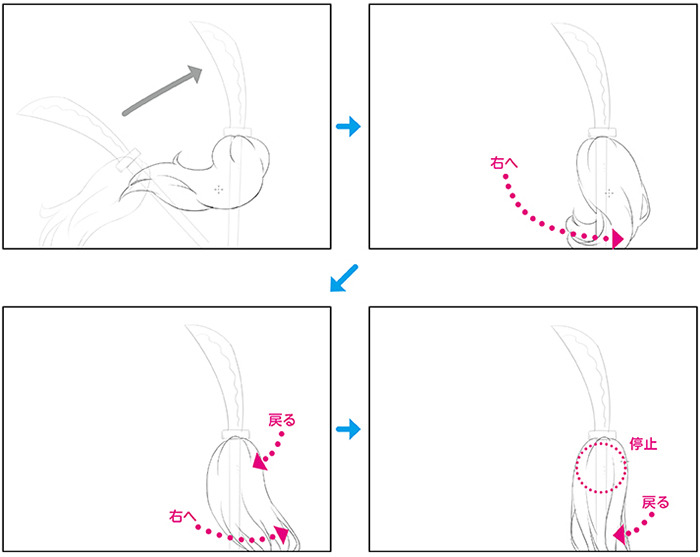 右へ

戻る

右へ

停止

戻る