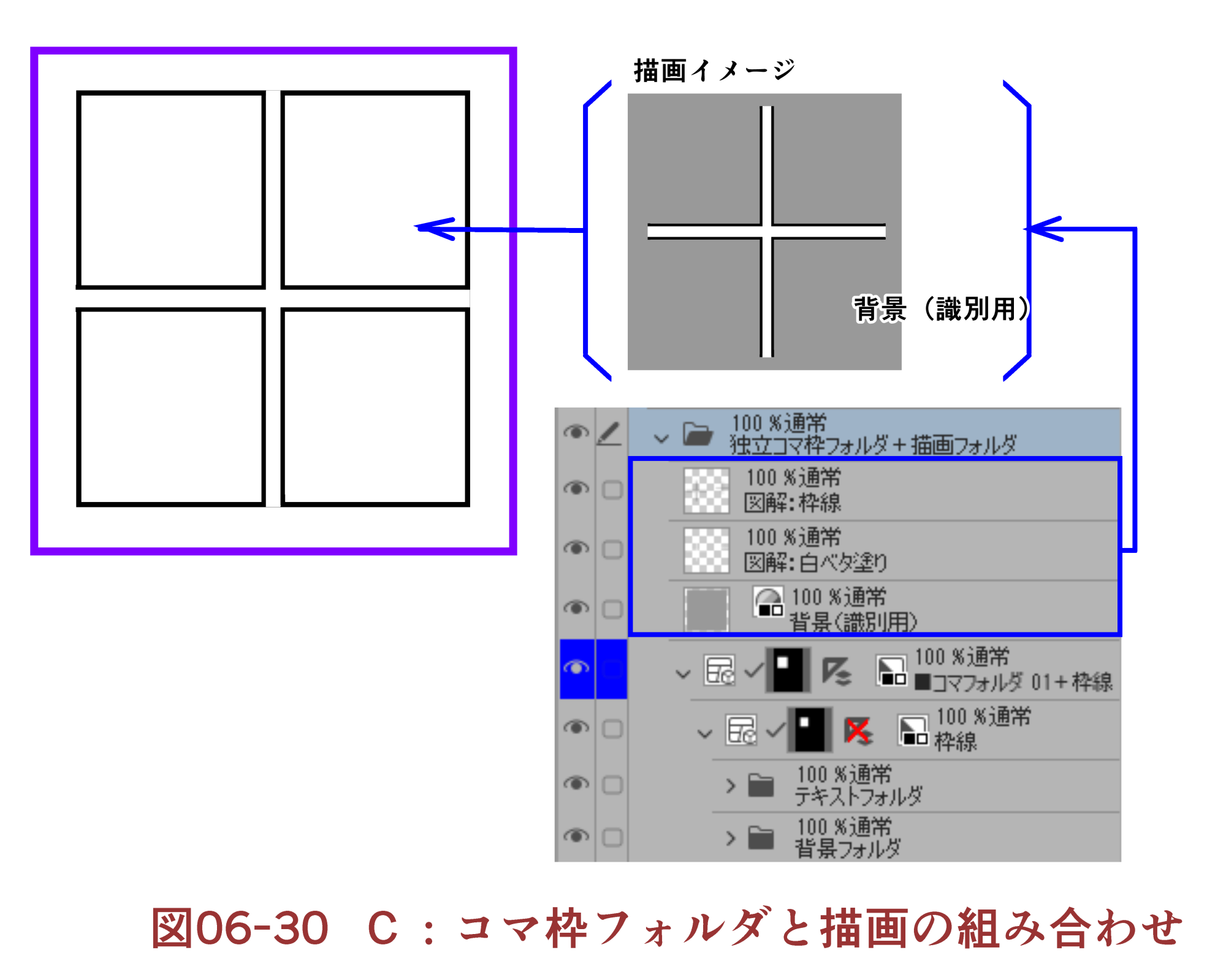 描画イメージ

背景（識別用）

100 %通常
独立コマ枠フォルダ＋描画フォルダ

100 %通常
図解:枠線

100 %通常
図解:白ベタ塗り

100 %通常
背景(識別用)

100 %通常
■コマフォルダ 01＋枠線

100 %通常
枠線

100 %通常
テキストフォルダ

100 %通常
背景フォルダ

図06-30　C：コマ枠フォルダと描画の組み合わせ