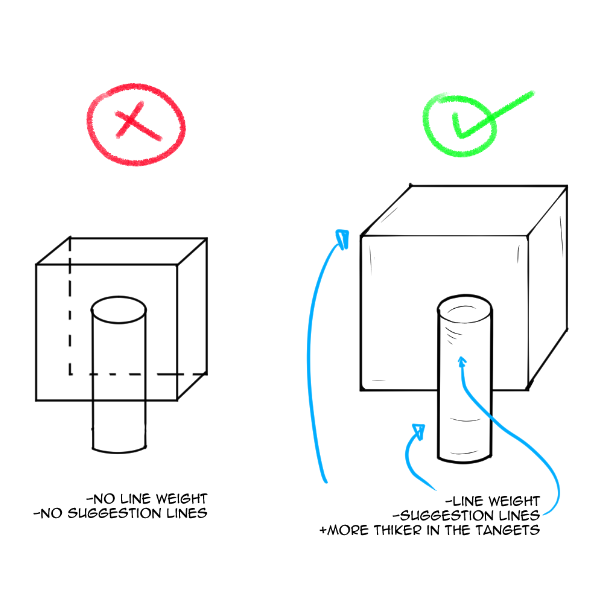 -NO LINE WEIGHT
-NO SUGGESTION LINES

-LINE WEIGHT
-SUGGESTION LINES
+MORE THIKER IN THE TANGETS