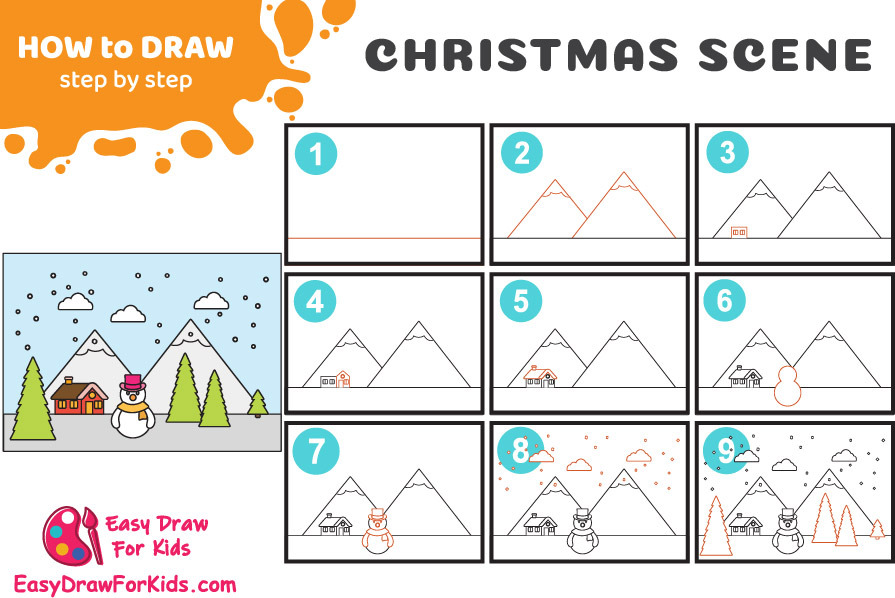 HOW to DRAW
step by step

CHRISTMAS SCENE

1
2
3
4
5
6
7
8
9

Easy Draw For Kids
EasyDrawForKids.com