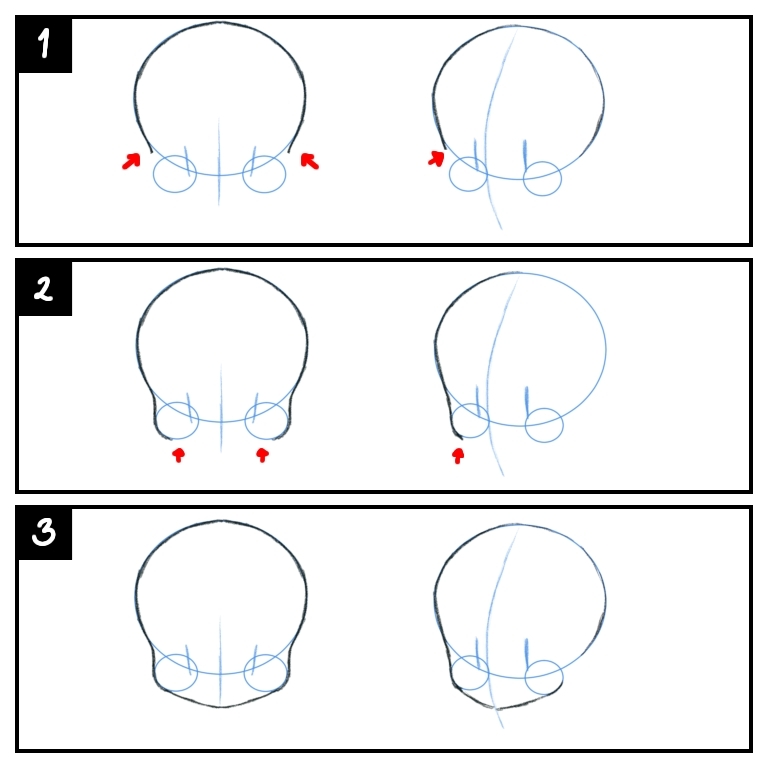 1

2

3