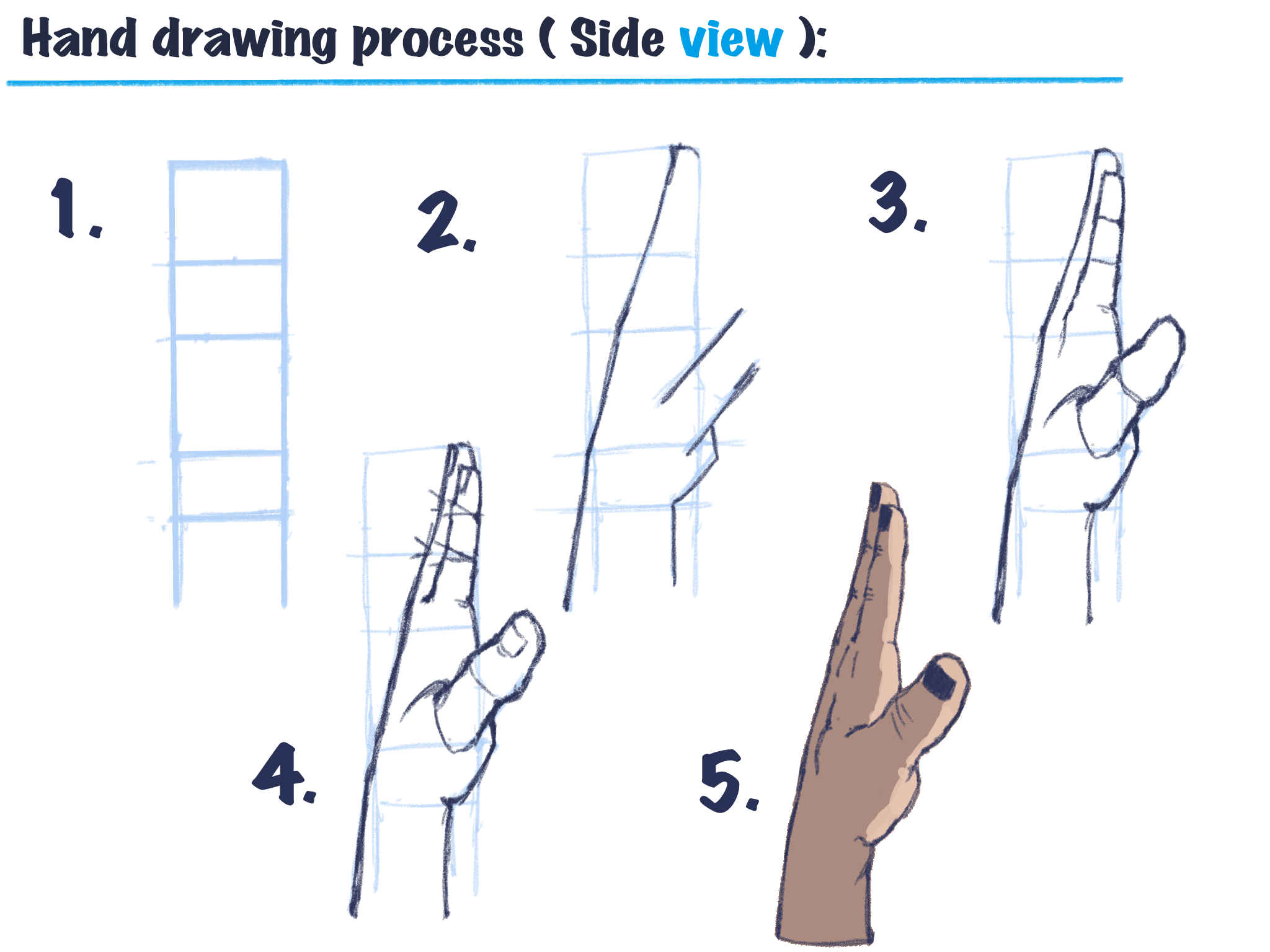 Hand drawing process ( Side view ):

1.

2.

3.

4.

5.