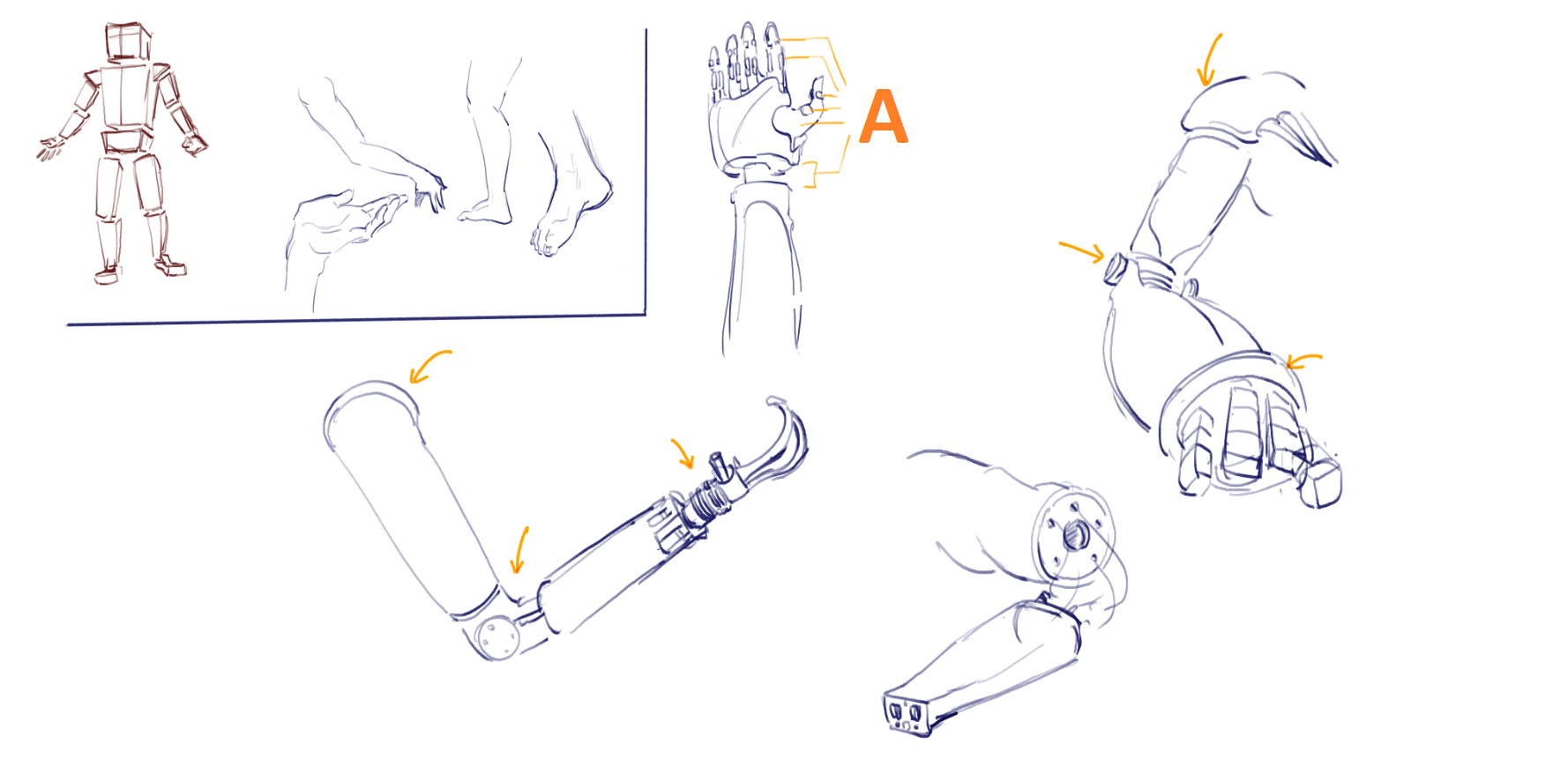 A