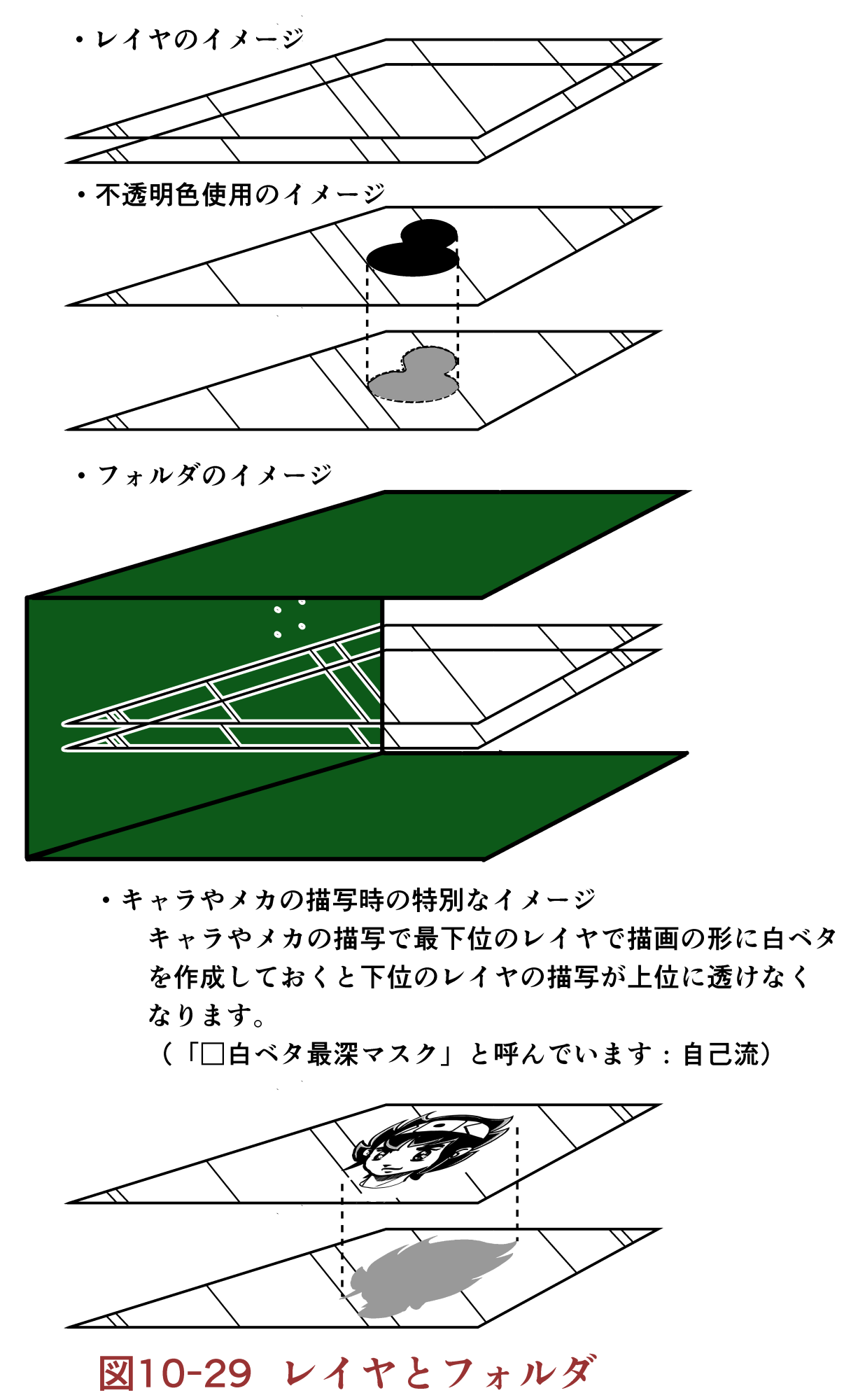 ・レイヤのイメージ

・不透明色使用のイメージ

・フォルダのイメージ

・キャラやメカの描写時の特別なイメージ
キャラやメカの描写で最下位のレイヤで描画の形に白ベタを作成しておくと下位のレイヤの描写が上位に透けなくなります。
（「□白ベタ最深マスク」と呼んでいます：自己流）

図10-29　レイヤとフォルダ