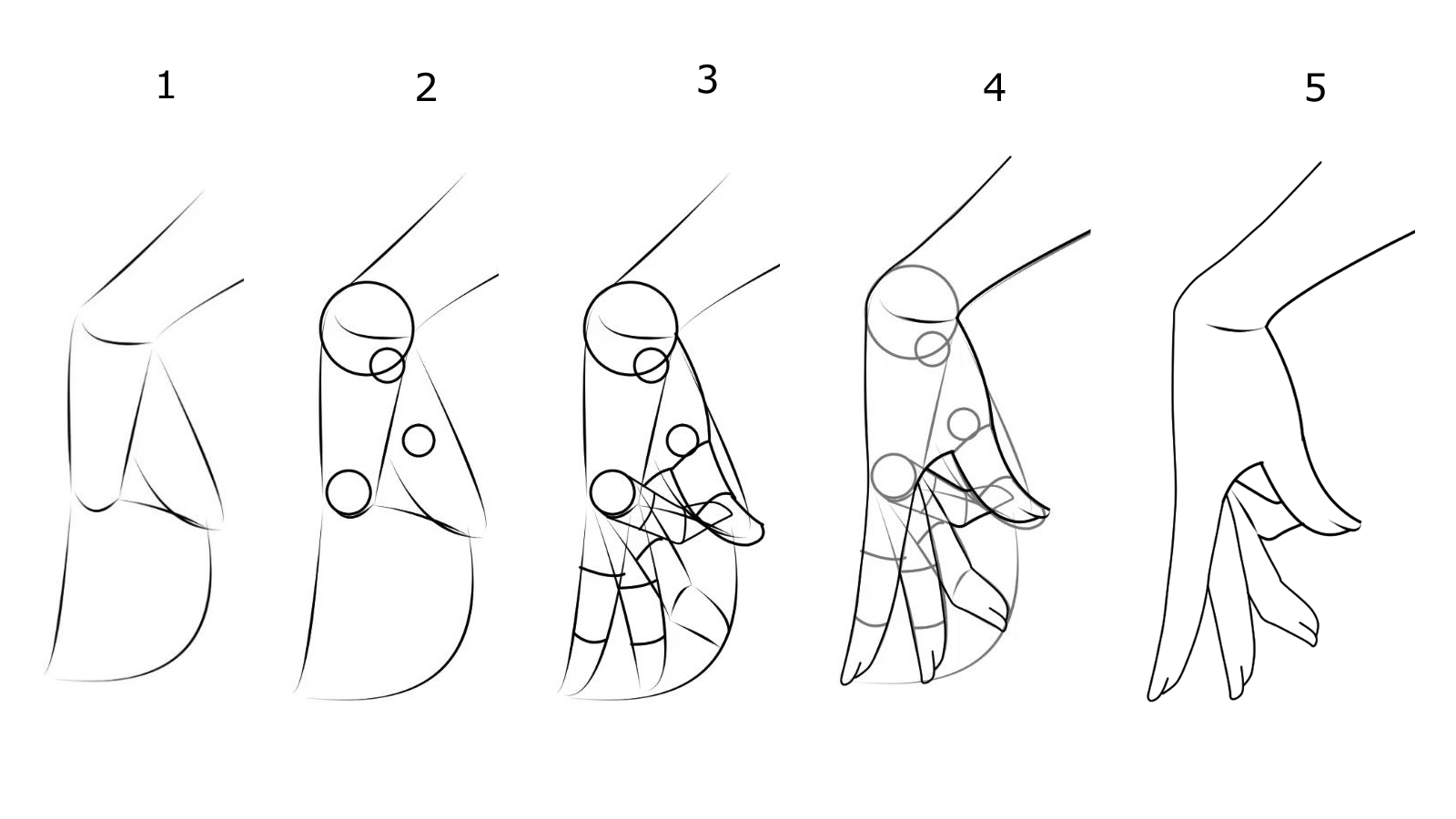 1 2 3 4 5