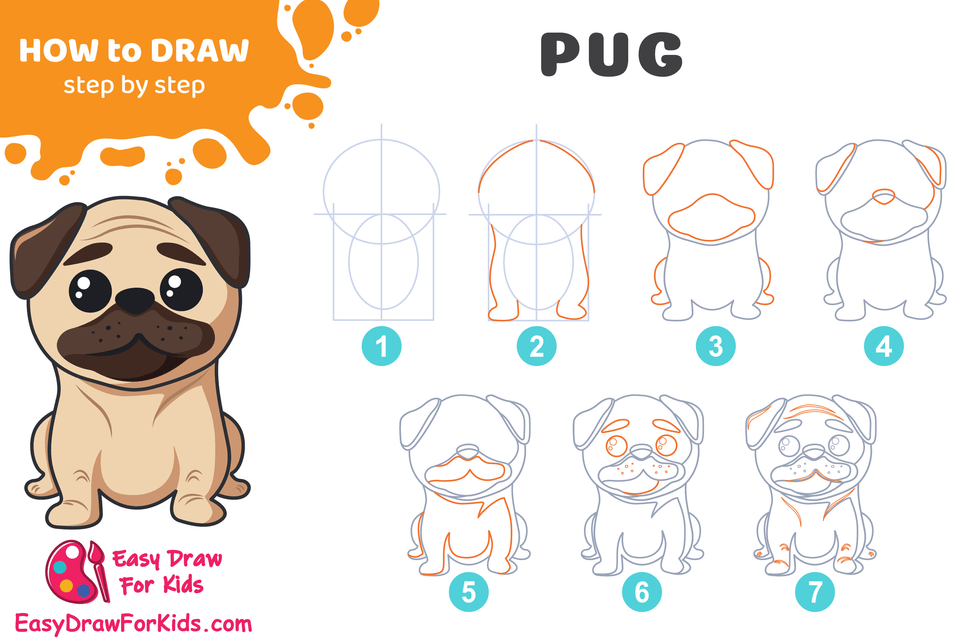 HOW to DRAW
step by step

PUG

1
2
3
4
5
6
7

Easy Draw For Kids

EasyDrawForKids.com