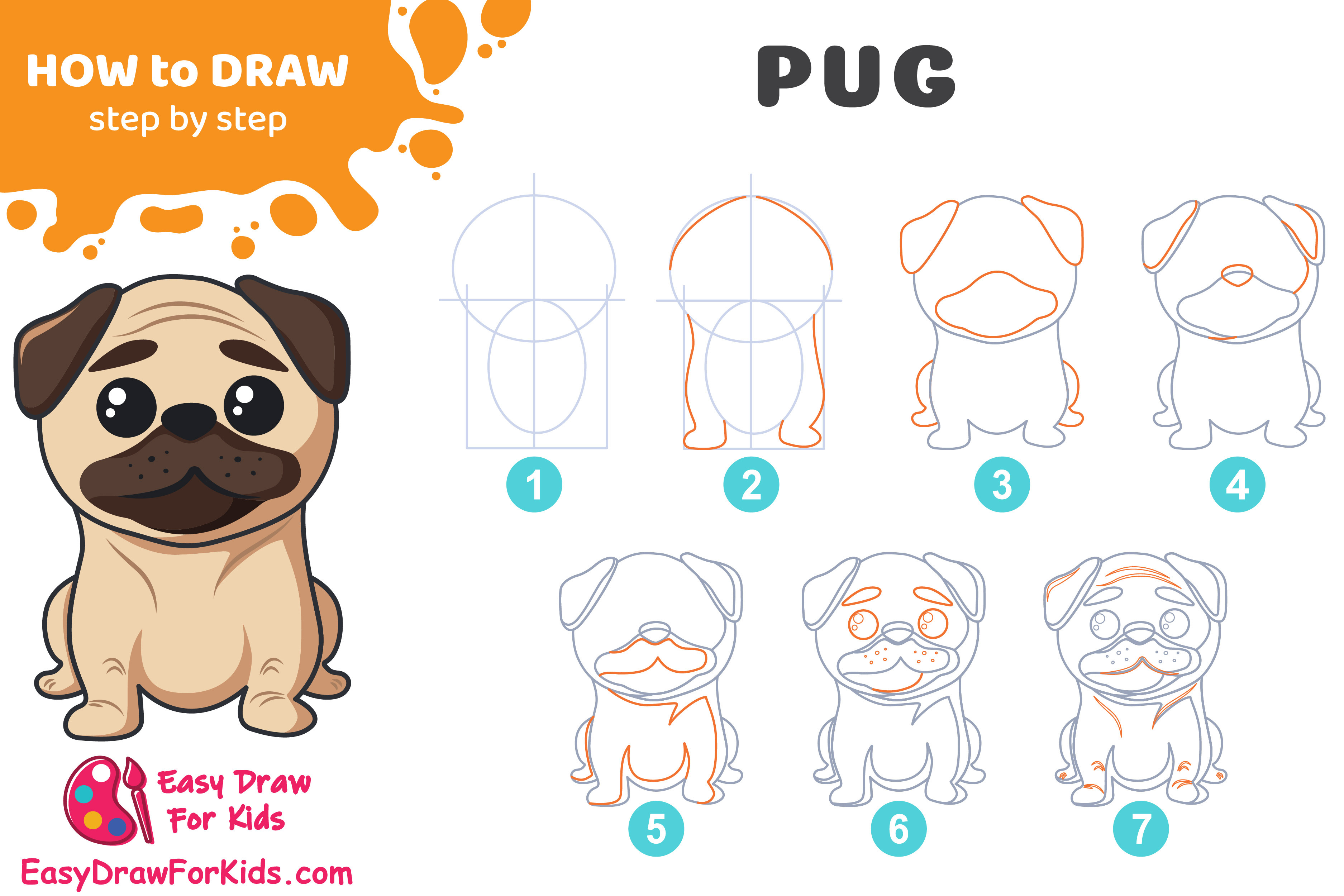 HOW to DRAW
step by step

PUG

1
2
3
4
5
6
7

Easy Draw For Kids

EasyDrawForKids.com