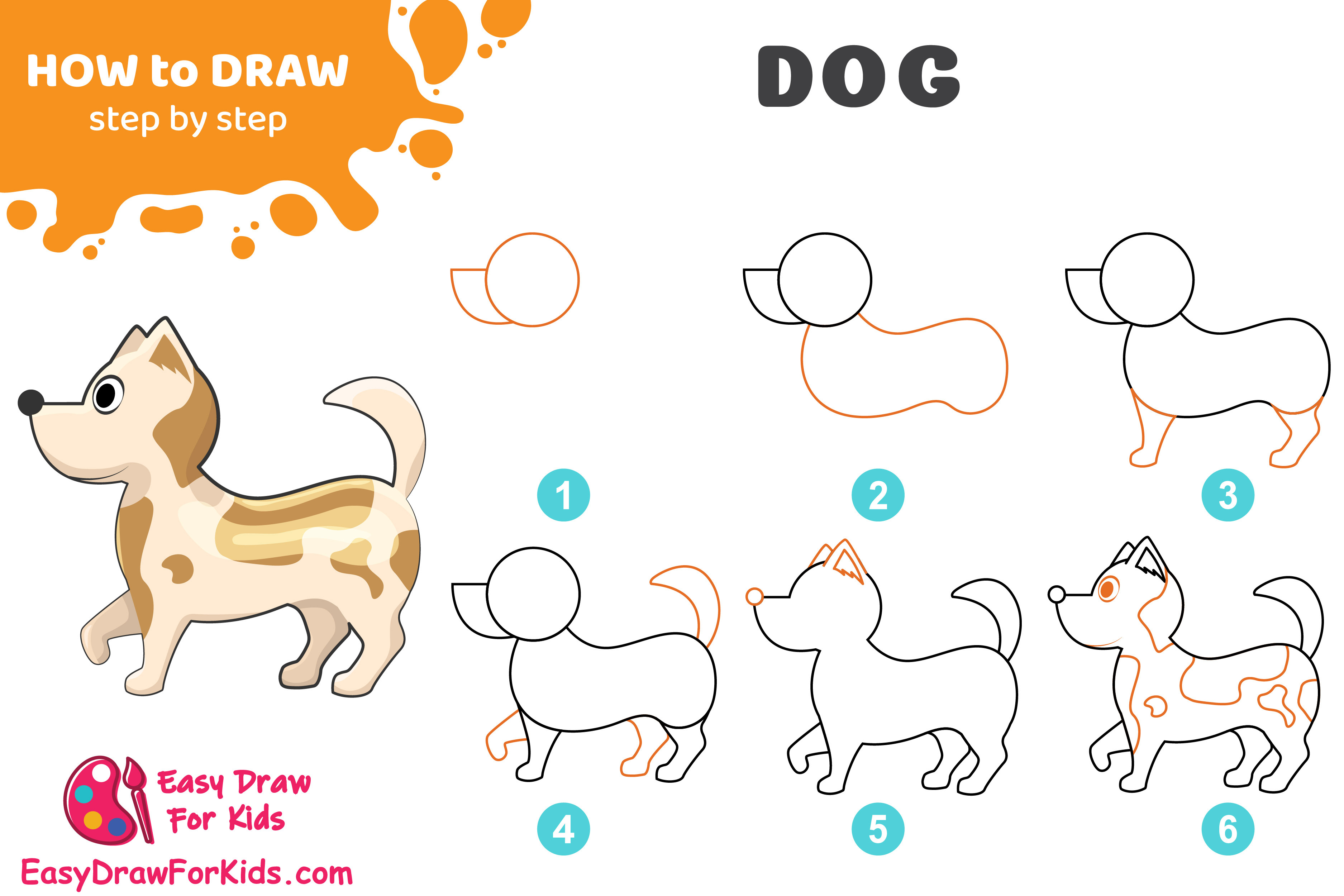 HOW to DRAW
step by step

DOG

1

2

3

4

5

6

Easy Draw For Kids

EasyDrawForKids.com