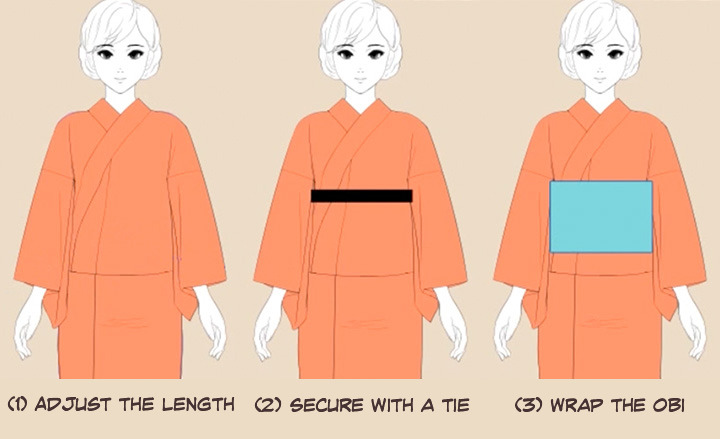 (1) ADJUST THE LENGTH (2) SECURE WITH A TIE (3) WRAP THE OBI