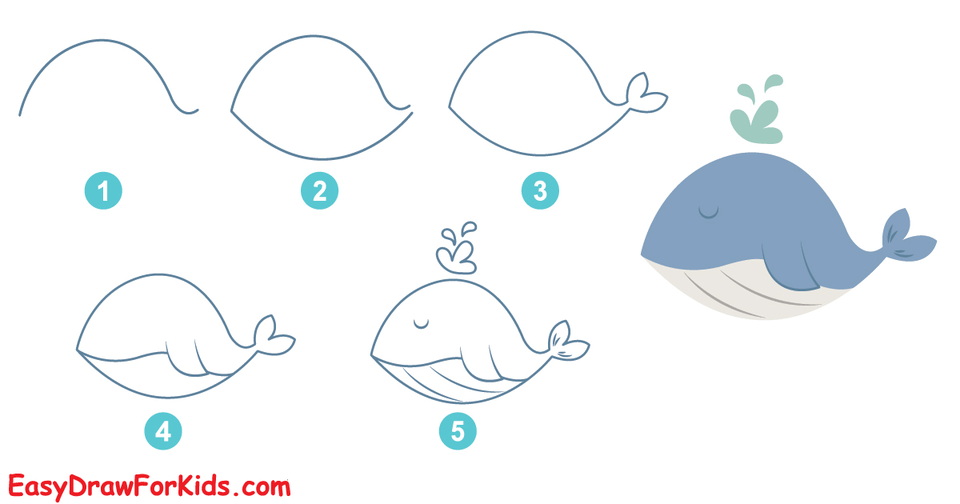 1
2
3
4
5
EasyDrawForKids.com