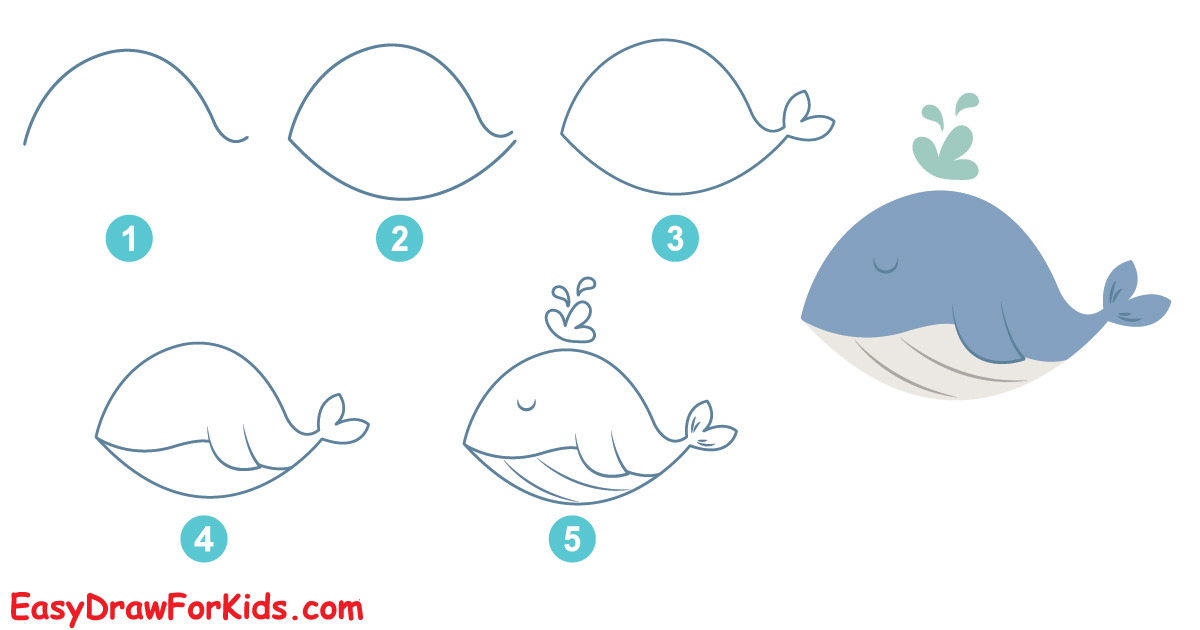 1
2
3
4
5
EasyDrawForKids.com