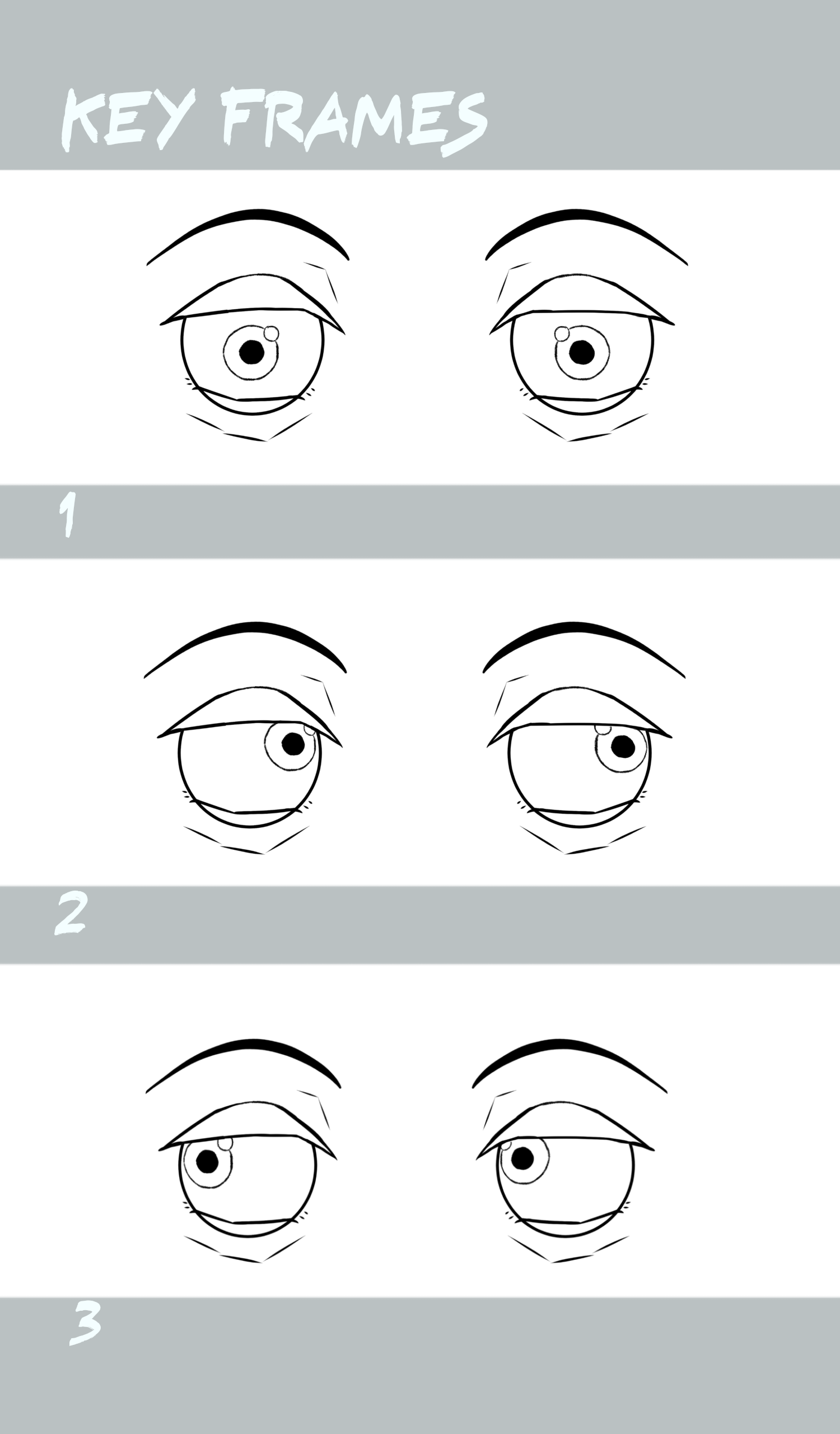 KEY FRAMES

1

2

3