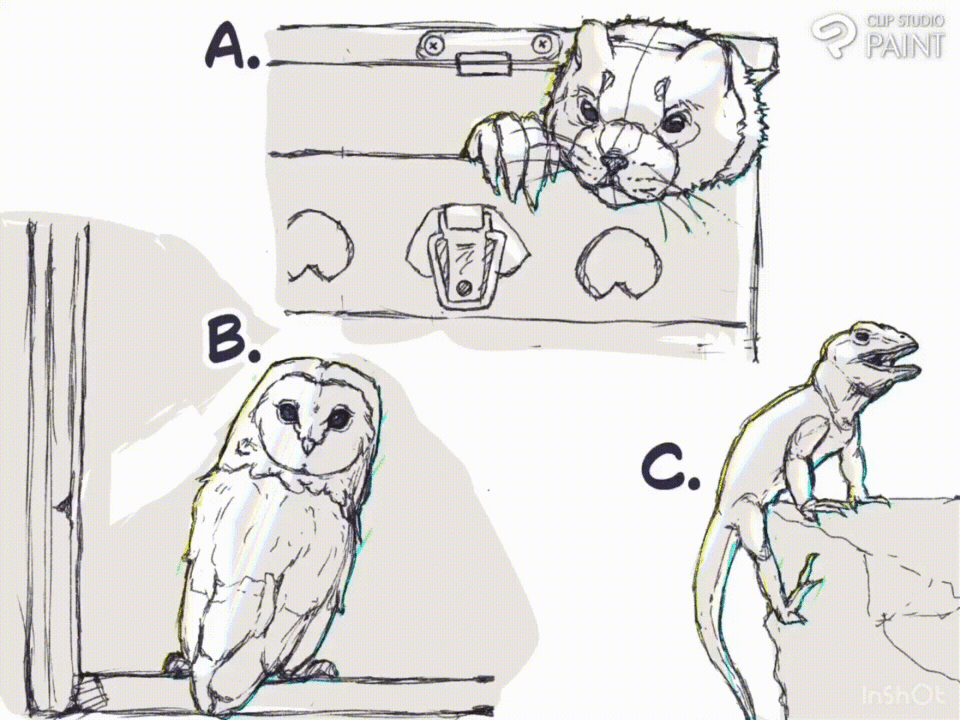 A.

CLIP STUDIO PAINT

B.

C.

InShOt