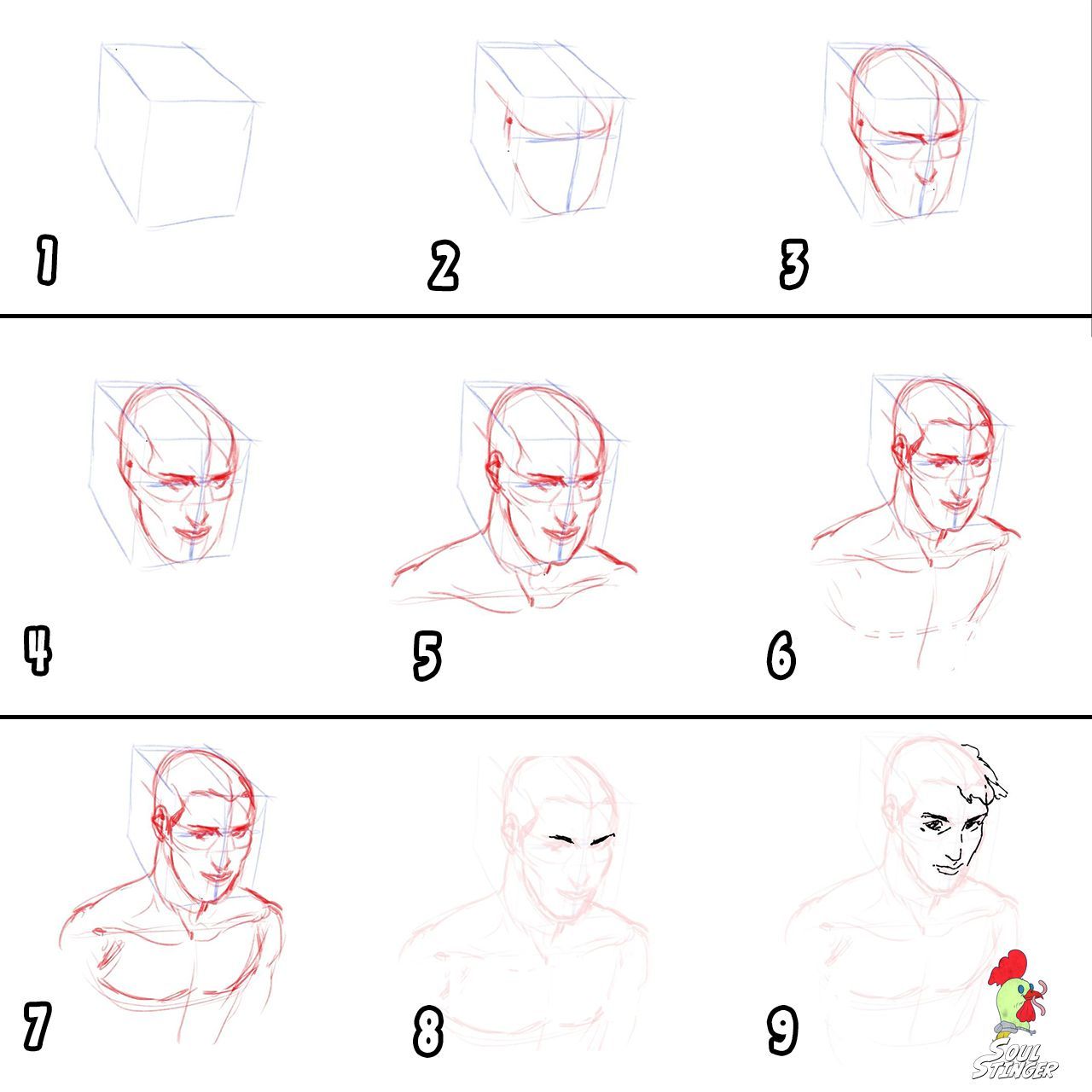 1

2

3

4

5

6

7

8

9

SOUL STINGER