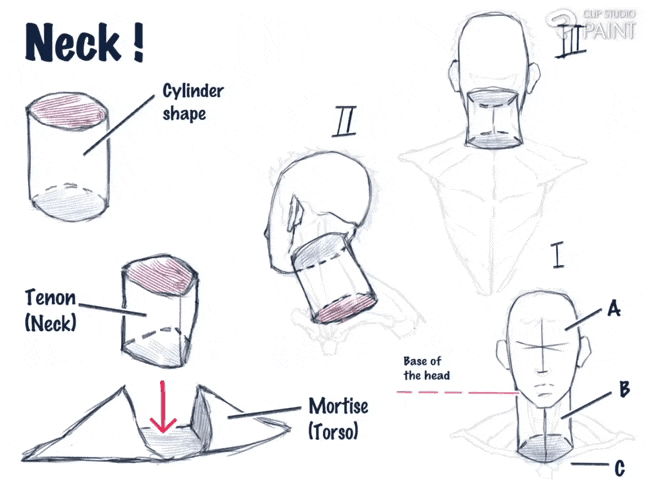 Neck !

CLIP STUDIO PAINT

Cylinder shape

II

III

Tenon (Neck)

I

A

Base of the head

B

Mortise (Torso)

C