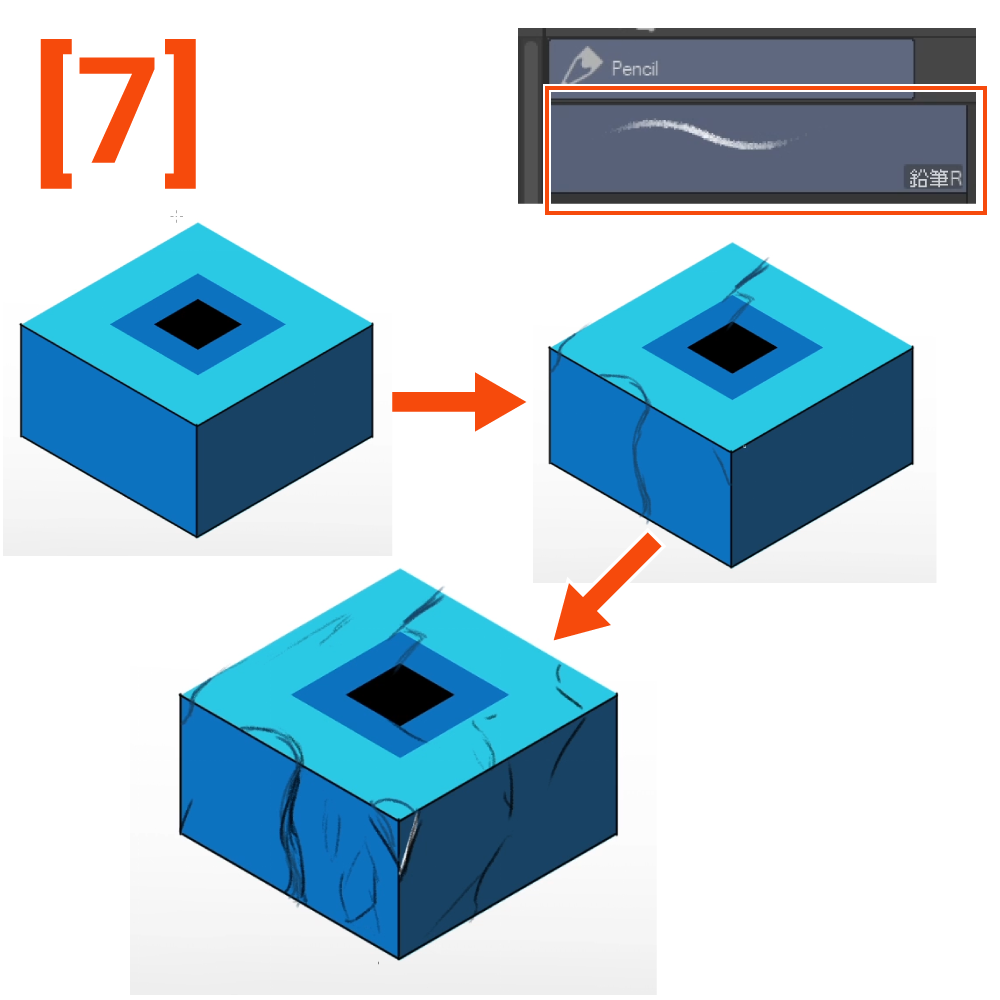 [7]

Pencil

鉛筆R