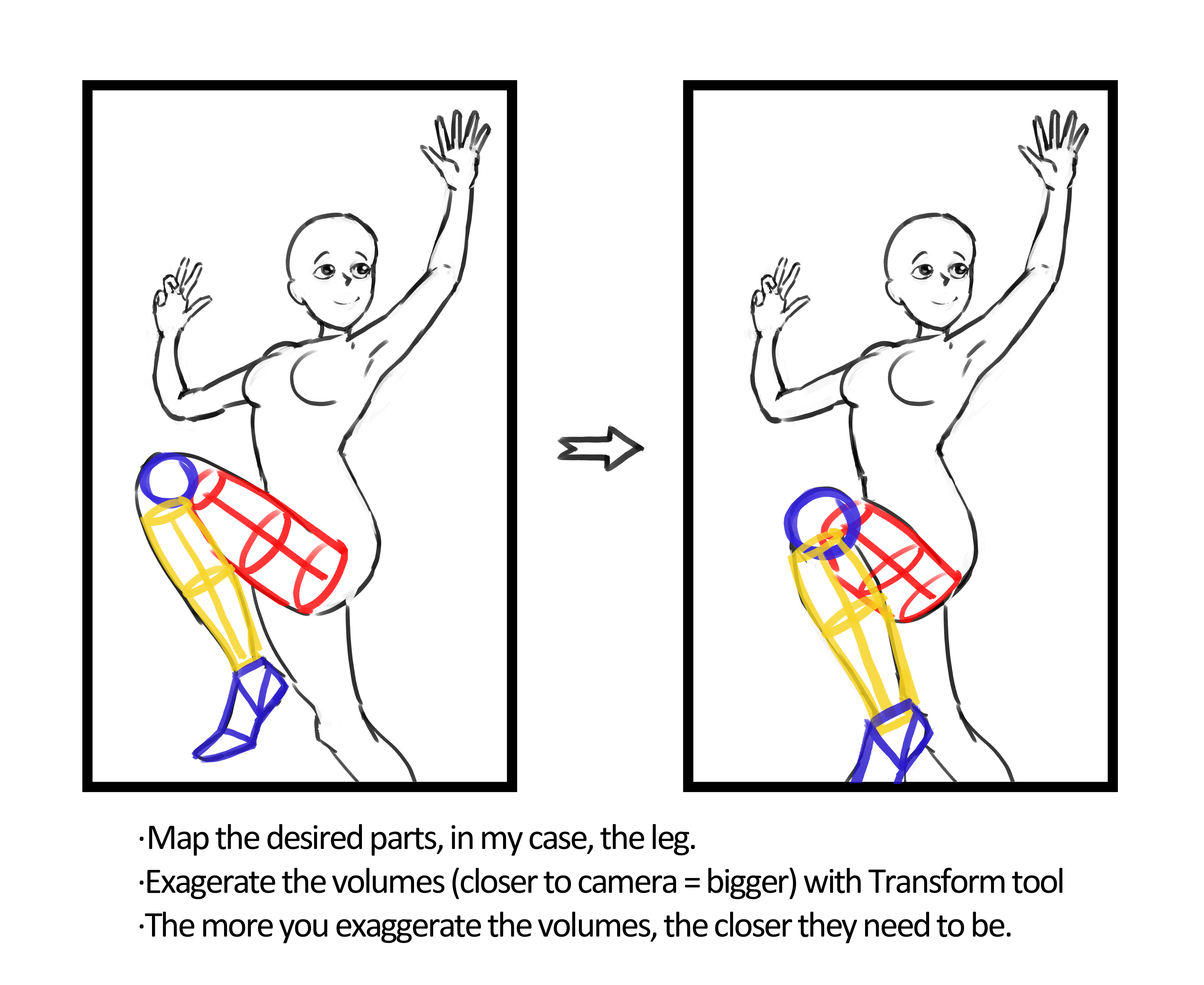 ·Map the desired parts, in my case, the leg.
·Exagerate the volumes (closer to camera = bigger) with Transform tool
·The more you exaggerate the volumes, the closer they need to be.