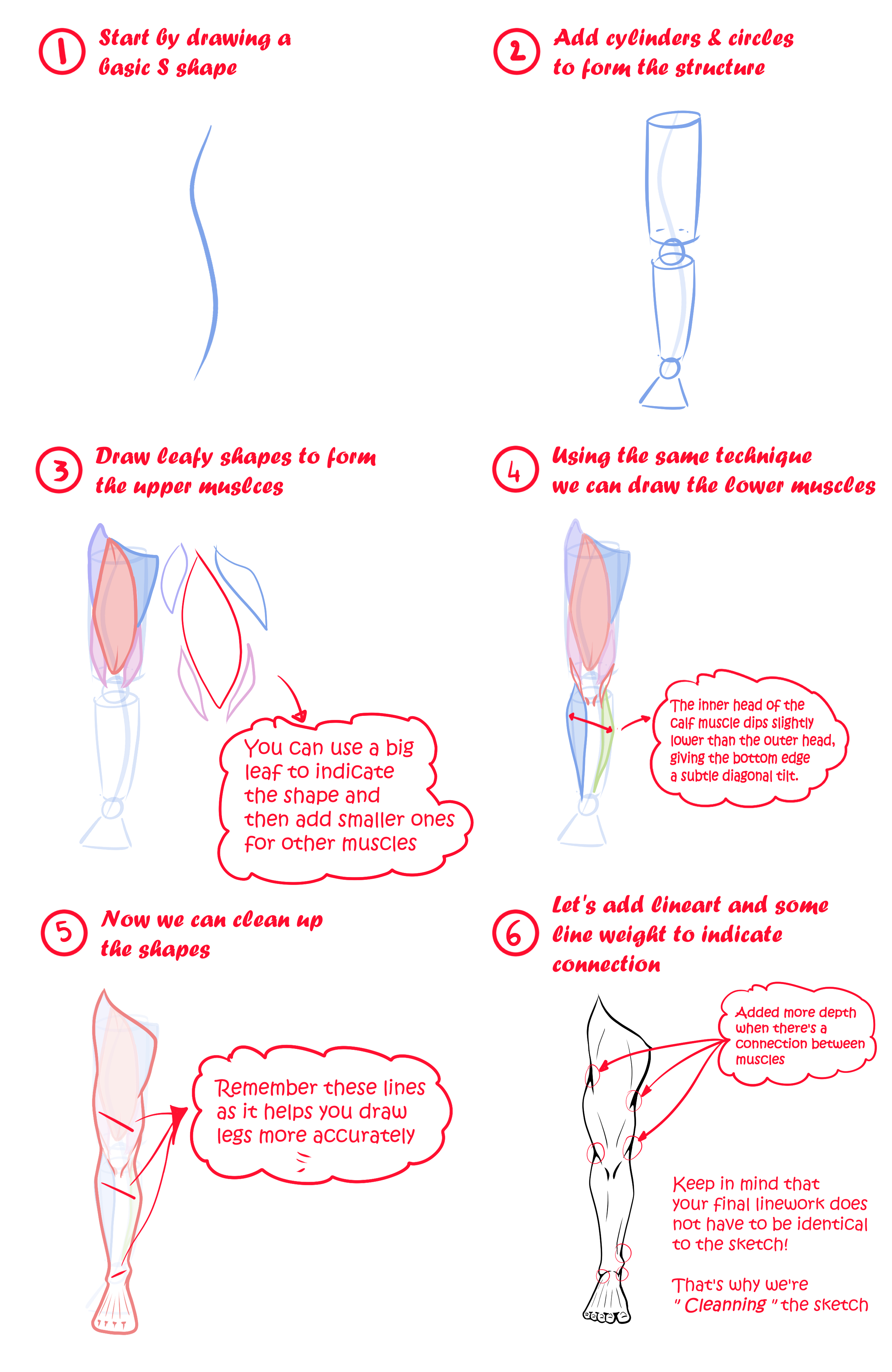 1 Start by drawing a basic S shape

2 Add cylinders & circles to form the structure

3 Draw leafy shapes to form the upper muslces

You can use a big leaf to indicate the shape and then add smaller ones for other muscles

4 Using the same technique we can draw the lower muscles

The inner head of the calf muscle dips slightly lower than the outer head, giving the bottom edge a subtle diagonal tilt.

5 Now we can clean up the shapes

Remember these lines as it helps you draw legs more accurately

6 Let's add lineart and some line weight to indicate connection

Added more depth when there's a connection between muscles

Keep in mind that your final linework does not have to be identical to the sketch!

That's why we're " Cleanning " the sketch