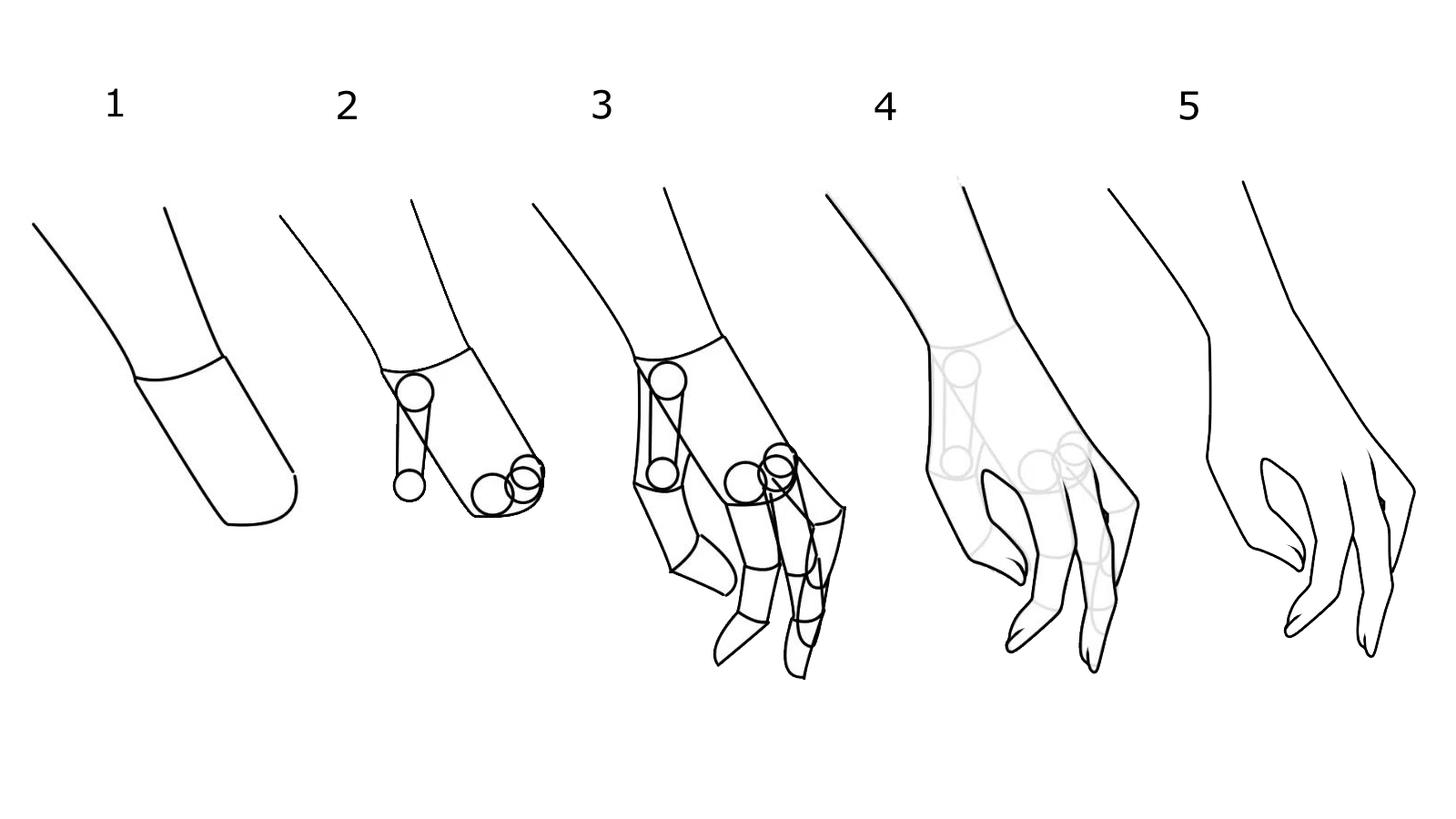 1 2 3 4 5