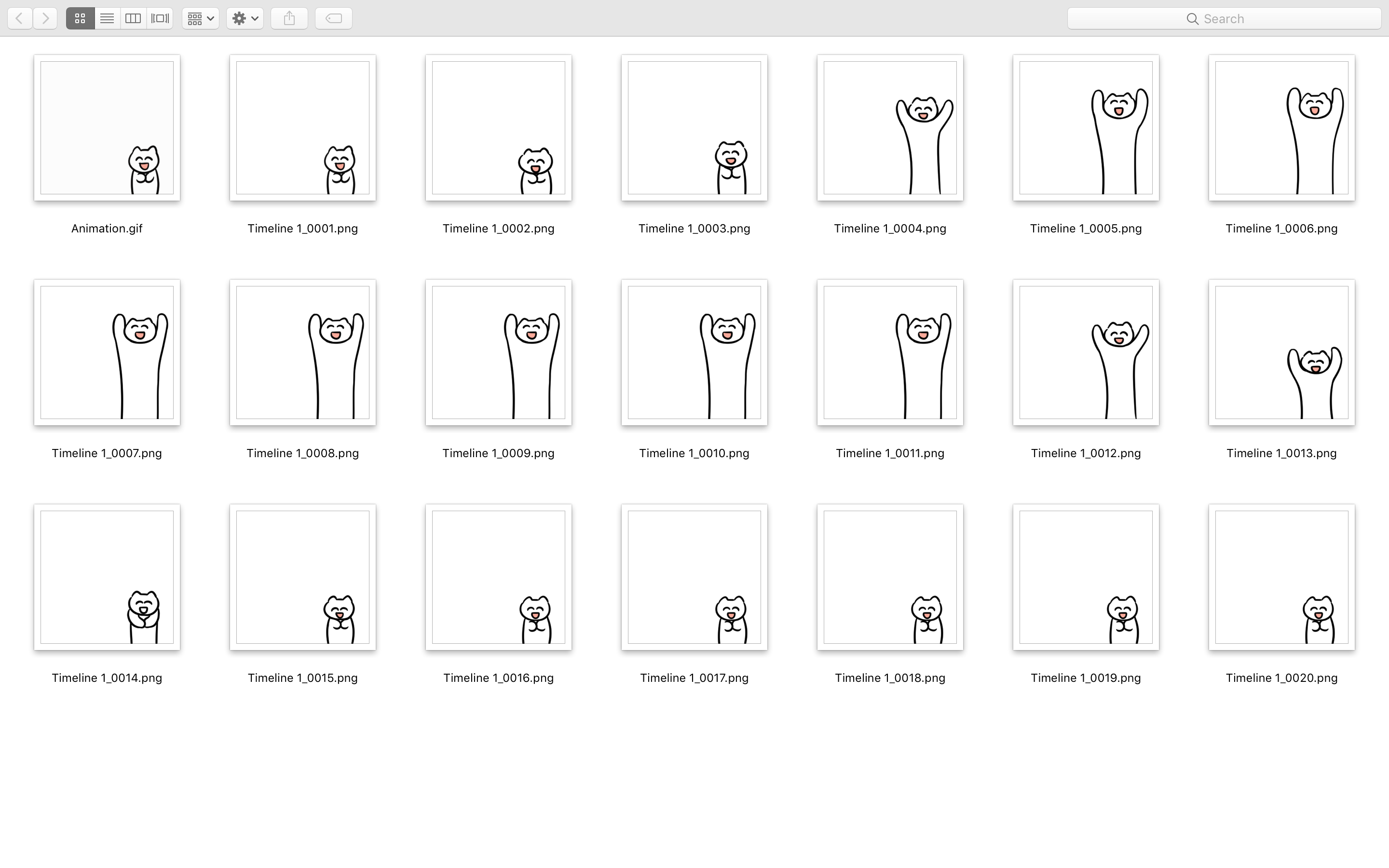 Search

Animation.gif
Timeline 1_0001.png
Timeline 1_0002.png
Timeline 1_0003.png
Timeline 1_0004.png
Timeline 1_0005.png
Timeline 1_0006.png

Timeline 1_0007.png
Timeline 1_0008.png
Timeline 1_0009.png
Timeline 1_0010.png
Timeline 1_0011.png
Timeline 1_0012.png
Timeline 1_0013.png

Timeline 1_0014.png
Timeline 1_0015.png
Timeline 1_0016.png
Timeline 1_0017.png
Timeline 1_0018.png
Timeline 1_0019.png
Timeline 1_0020.png