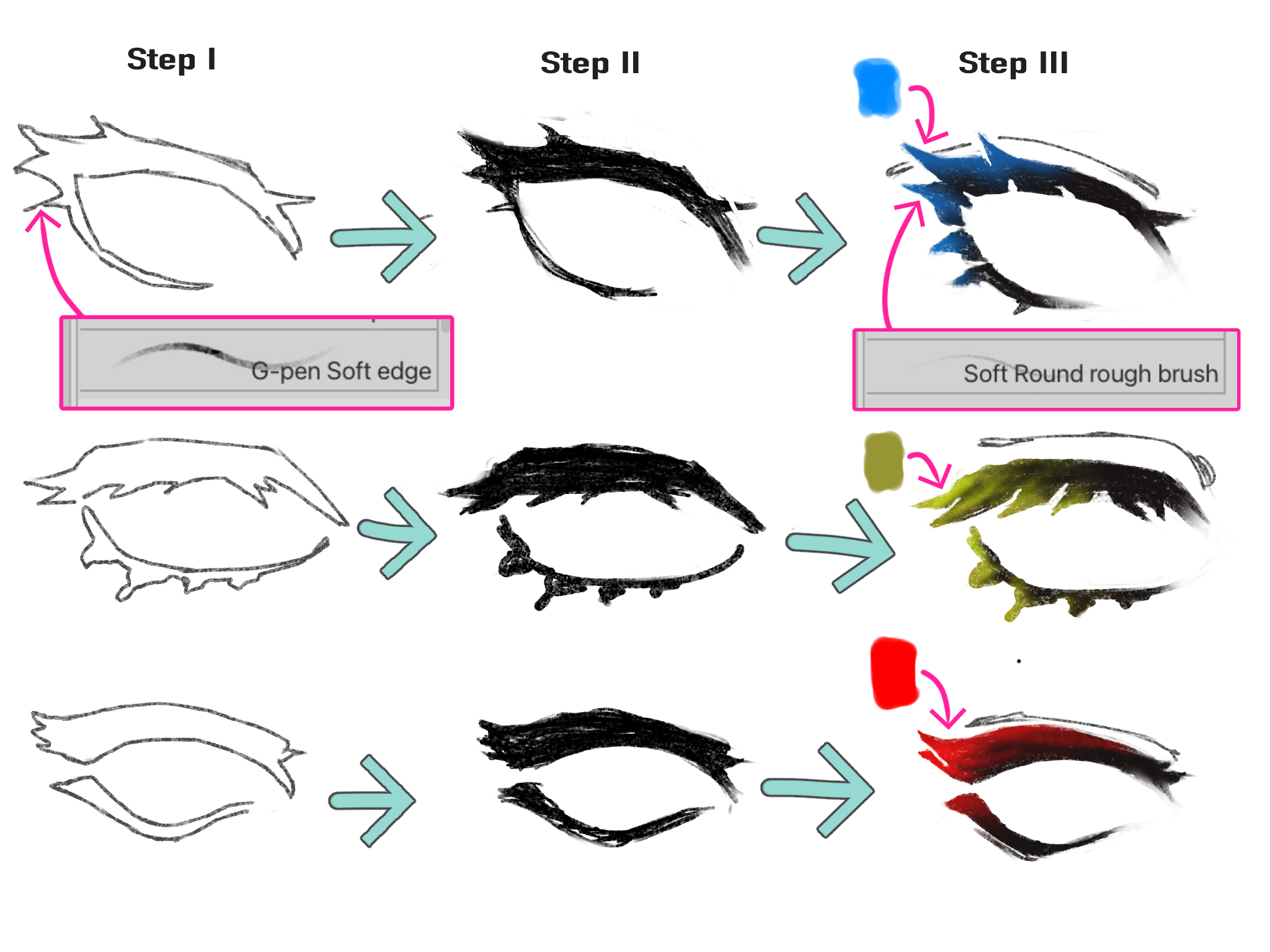 Step I

Step II

Step III

G-pen Soft edge

Soft Round rough brush