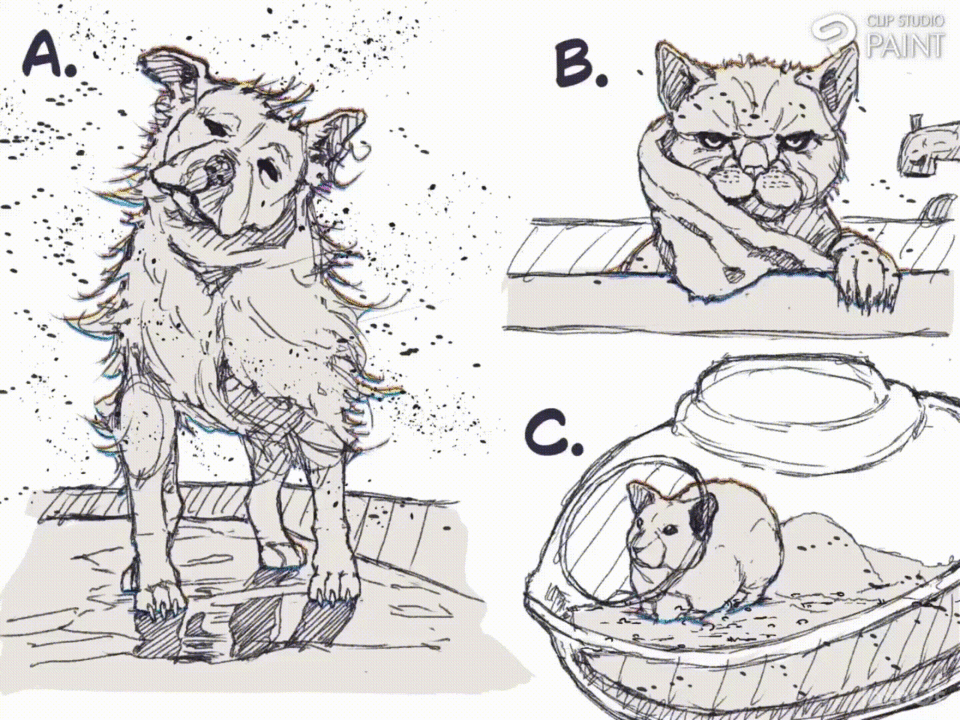 A.

B.

CLIP STUDIO PAINT

C.