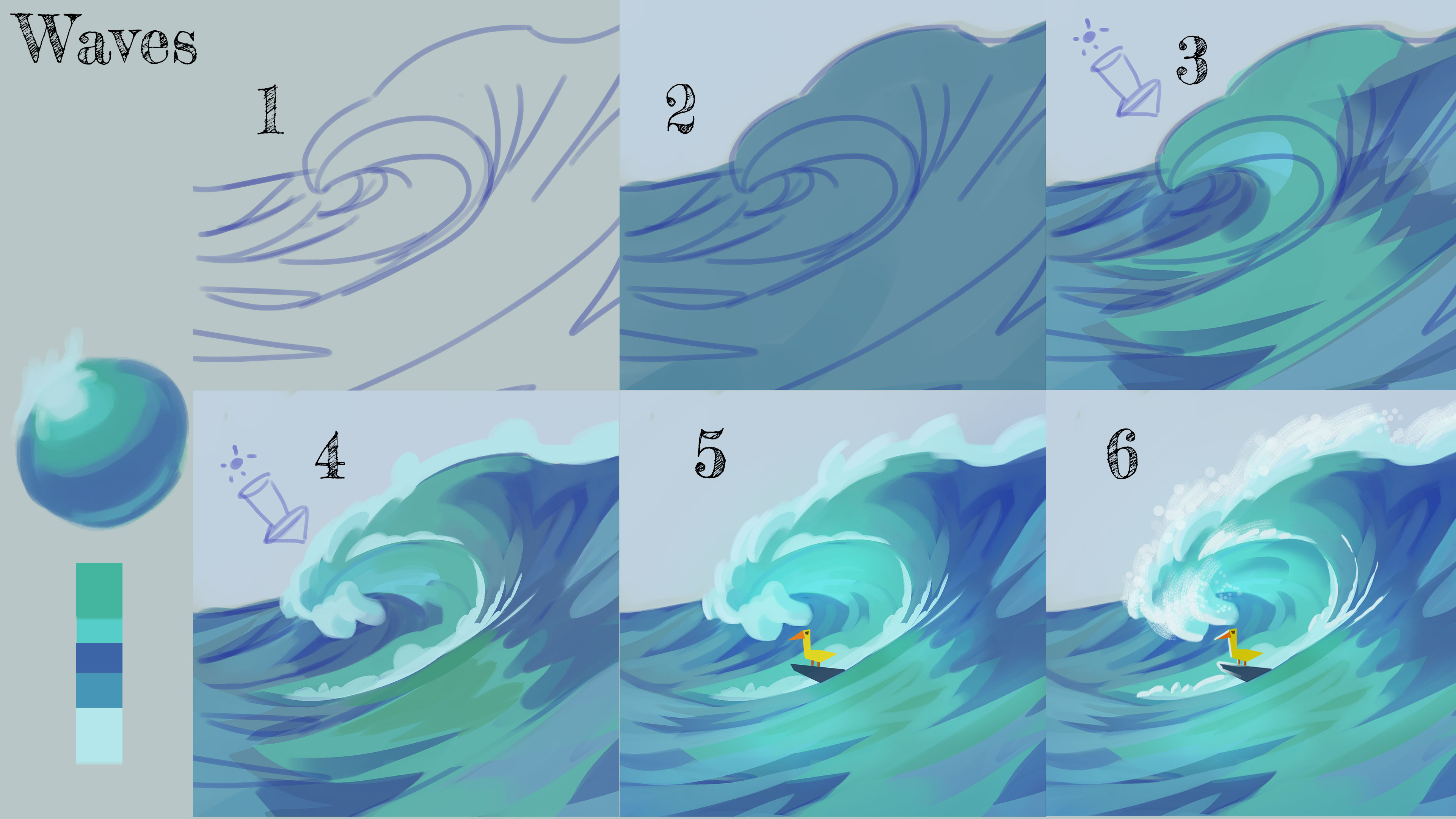 Waves

1

2

3

4

5

6