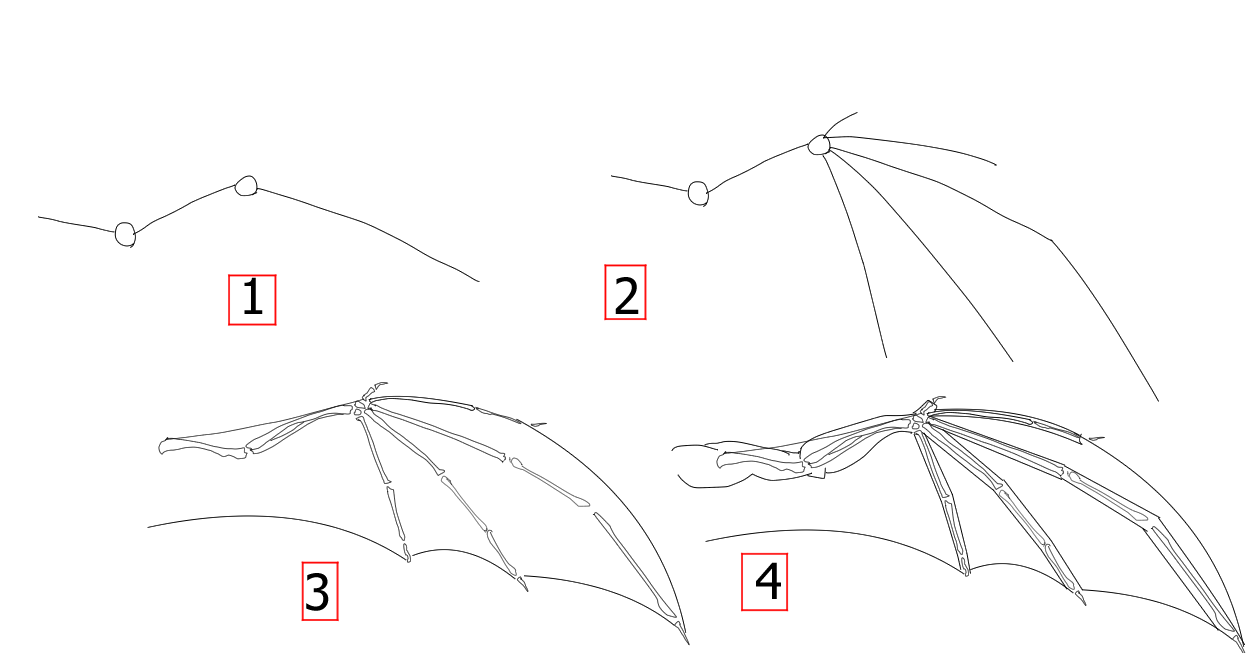 1

2

3

4