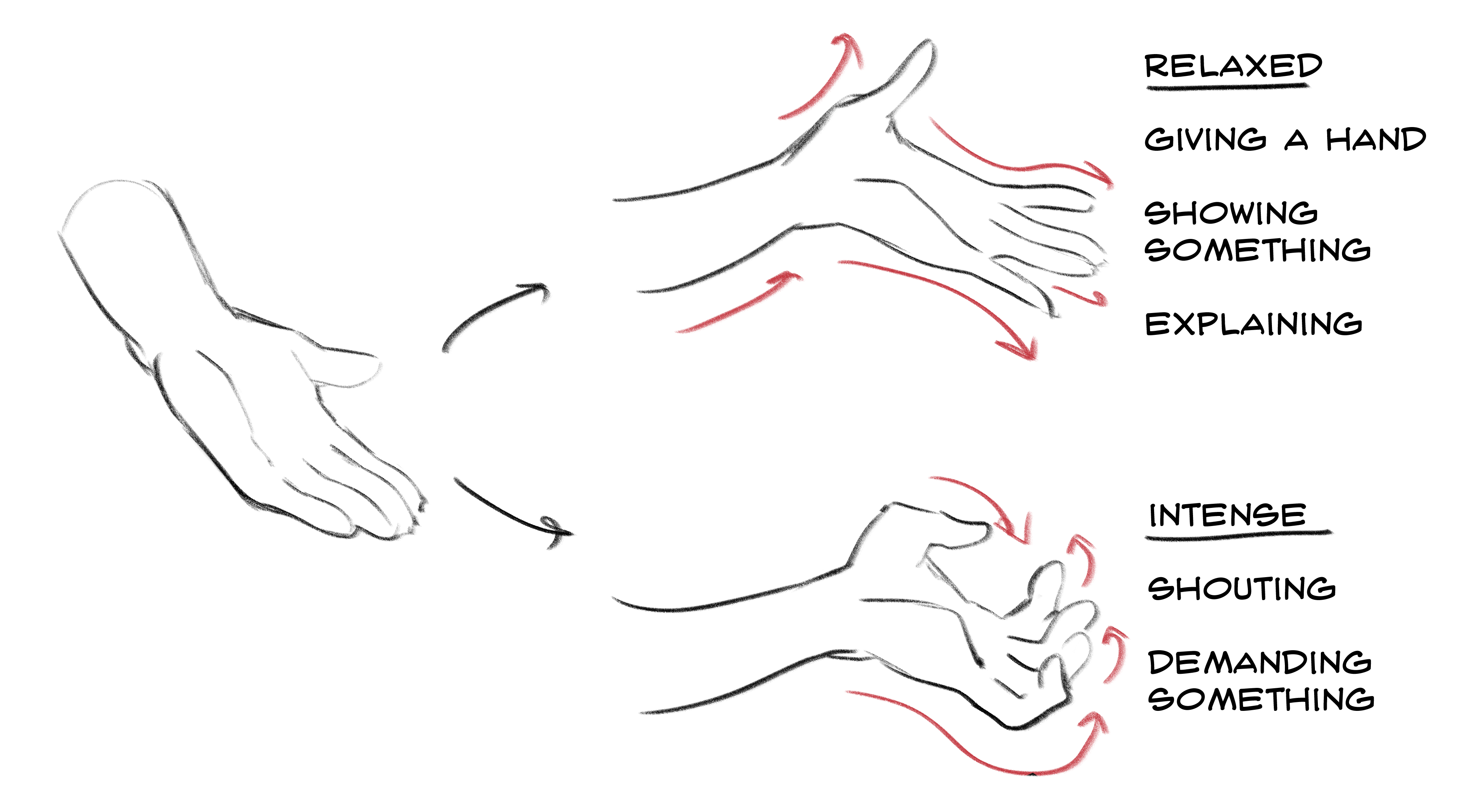 RELAXED

GIVING A HAND

SHOWING SOMETHING

EXPLAINING

INTENSE

SHOUTING

DEMANDING SOMETHING