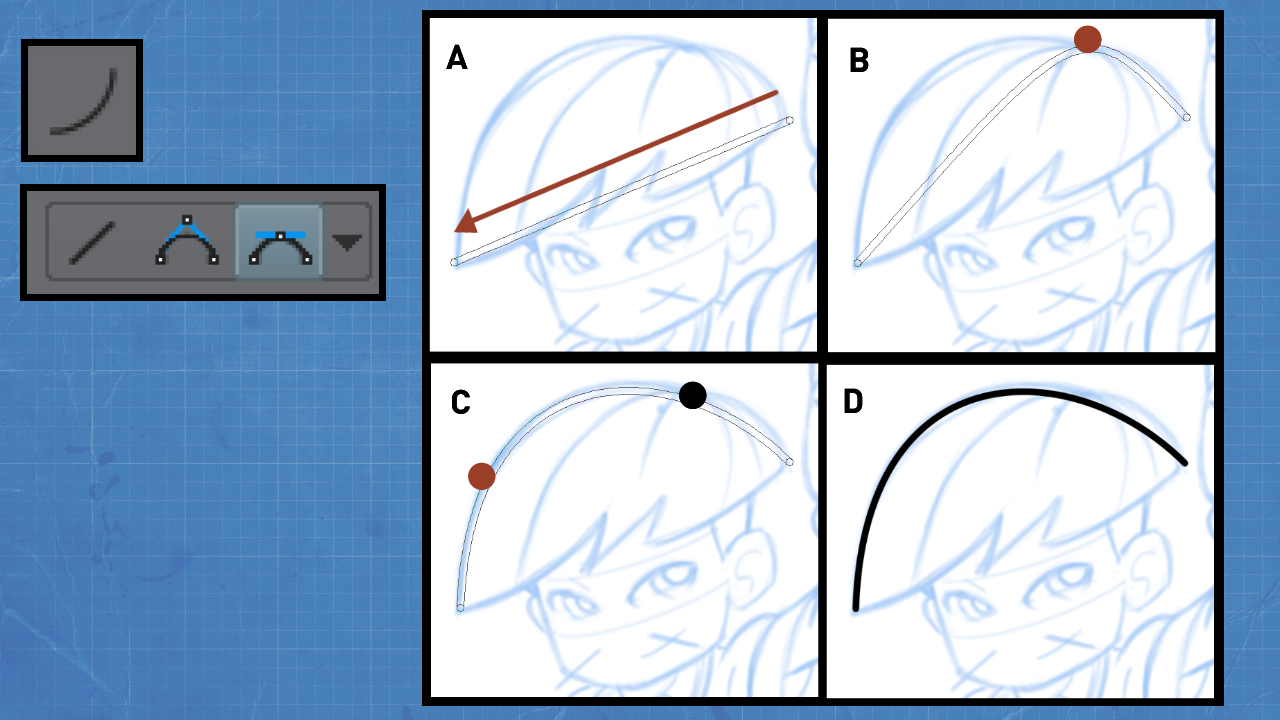 A

B

C

D