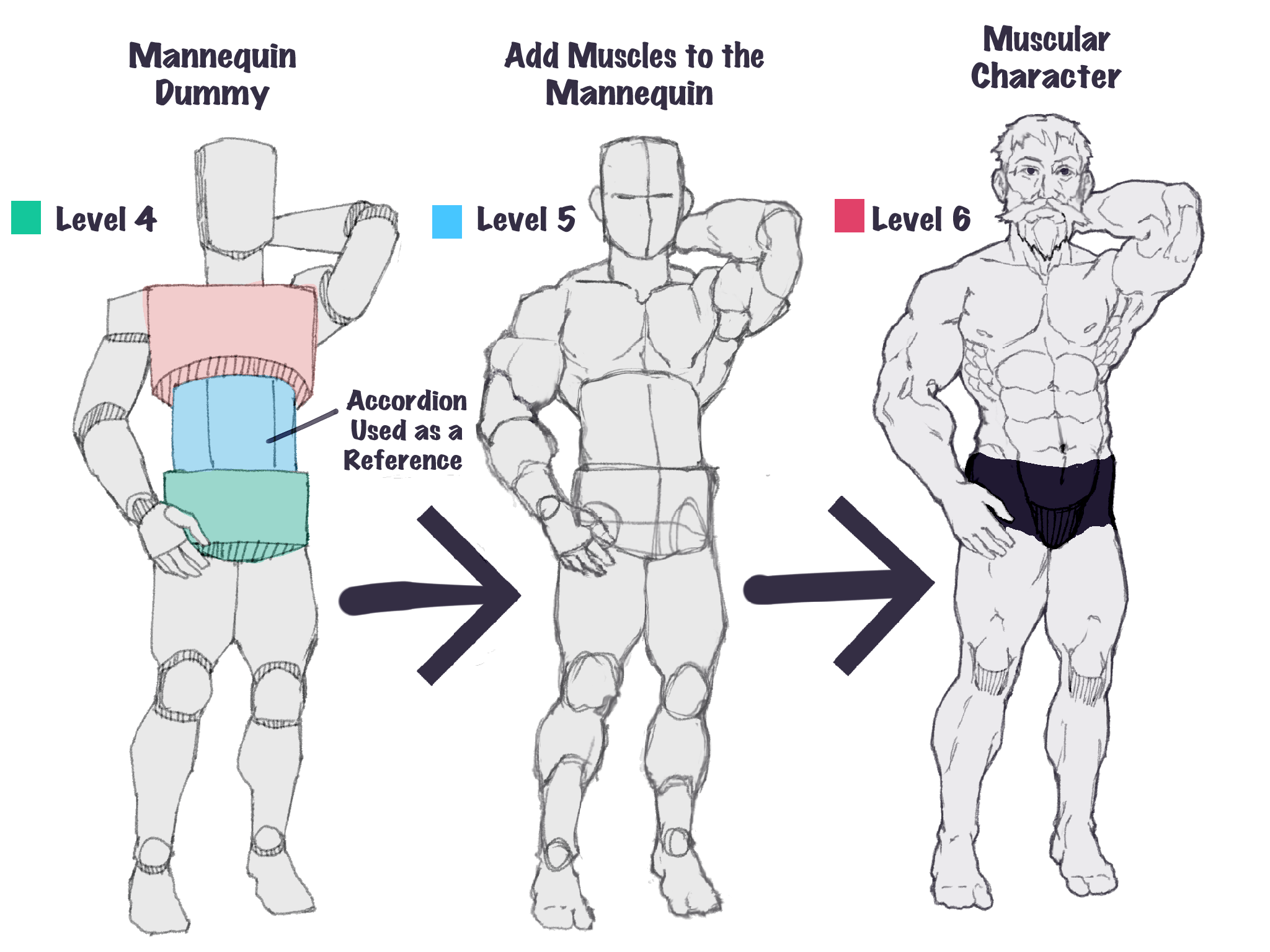 Mannequin Dummy

Level 4

Accordion Used as a Reference

Add Muscles to the Mannequin

Level 5

Muscular Character

Level 6