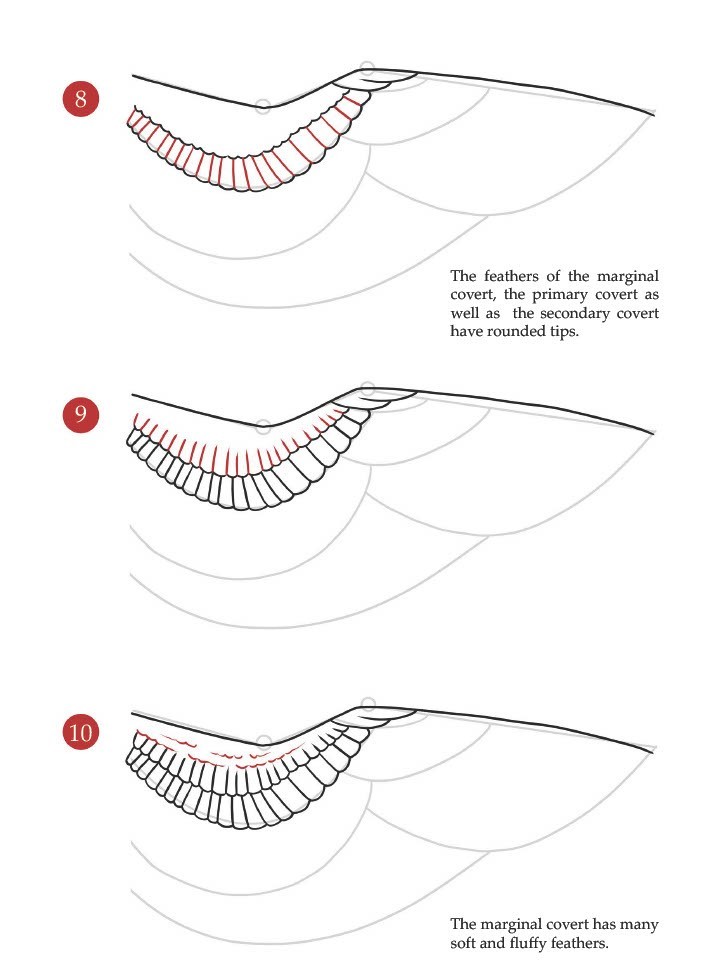 8

The feathers of the marginal covert, the primary covert as well as the secondary covert have rounded tips.

9

10

The marginal covert has many soft and fluffy feathers.