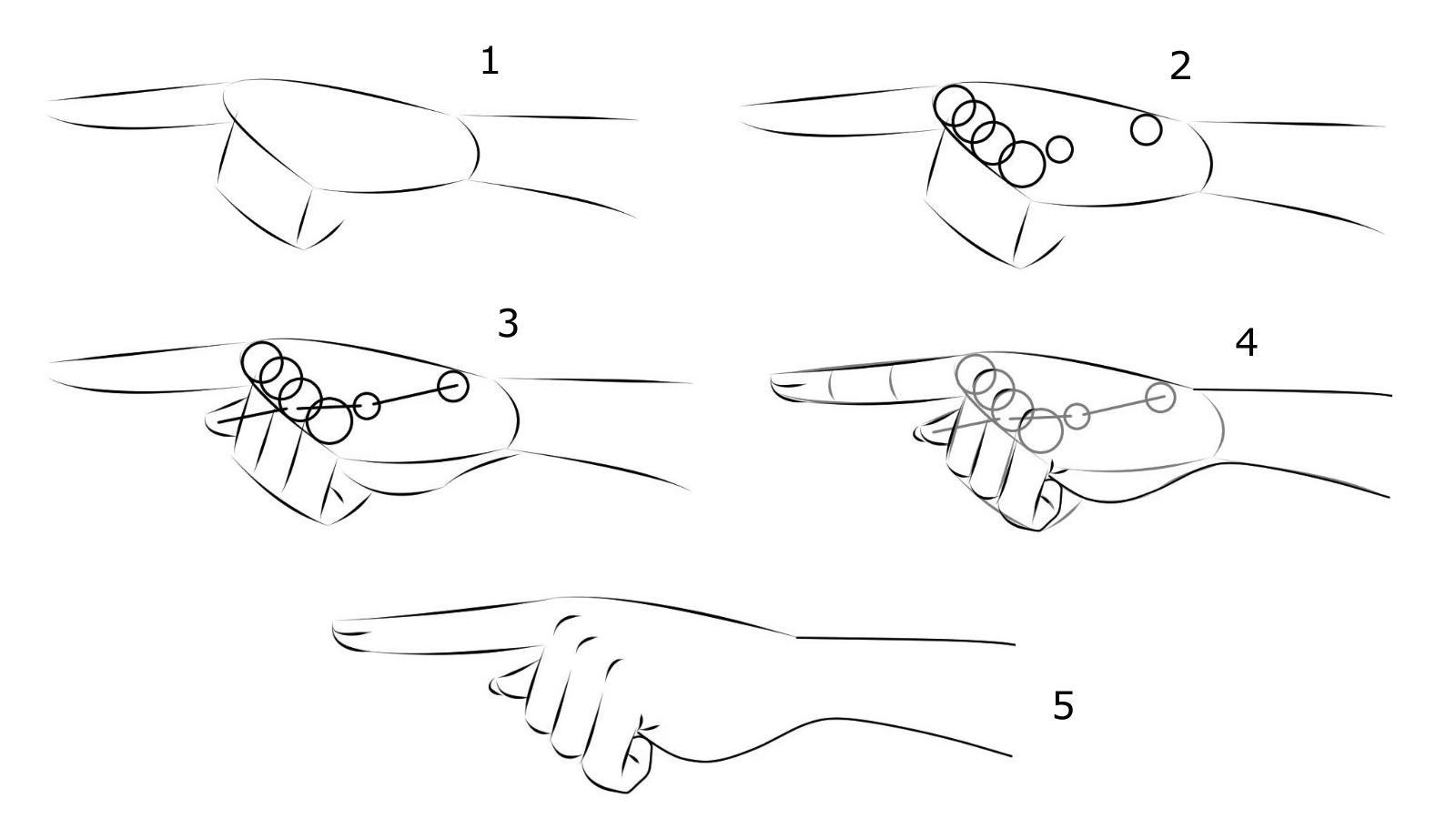 1

2

3

4

5