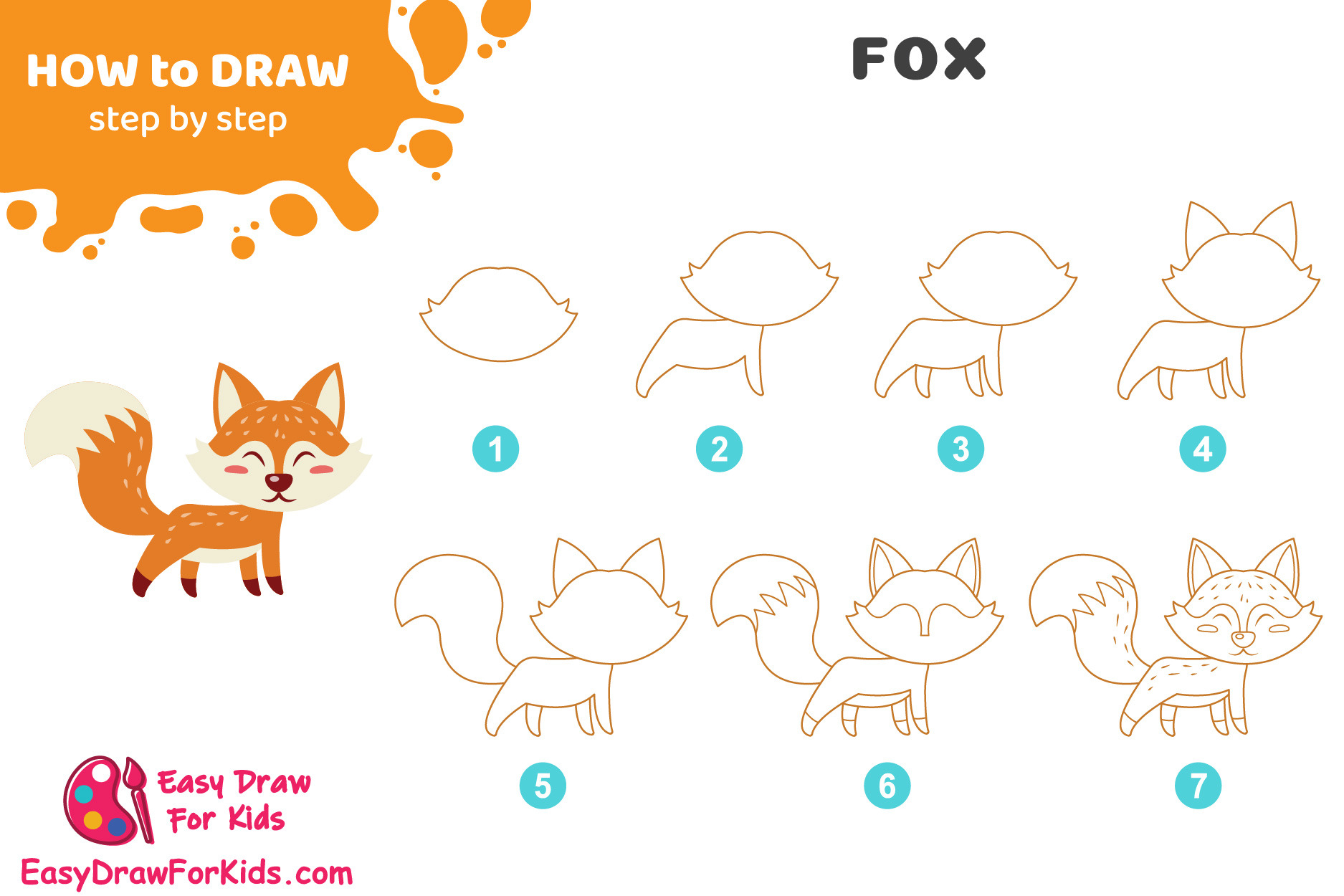 HOW to DRAW
step by step

FOX

1
2
3
4
5
6
7

Easy Draw
For Kids

EasyDrawForKids.com