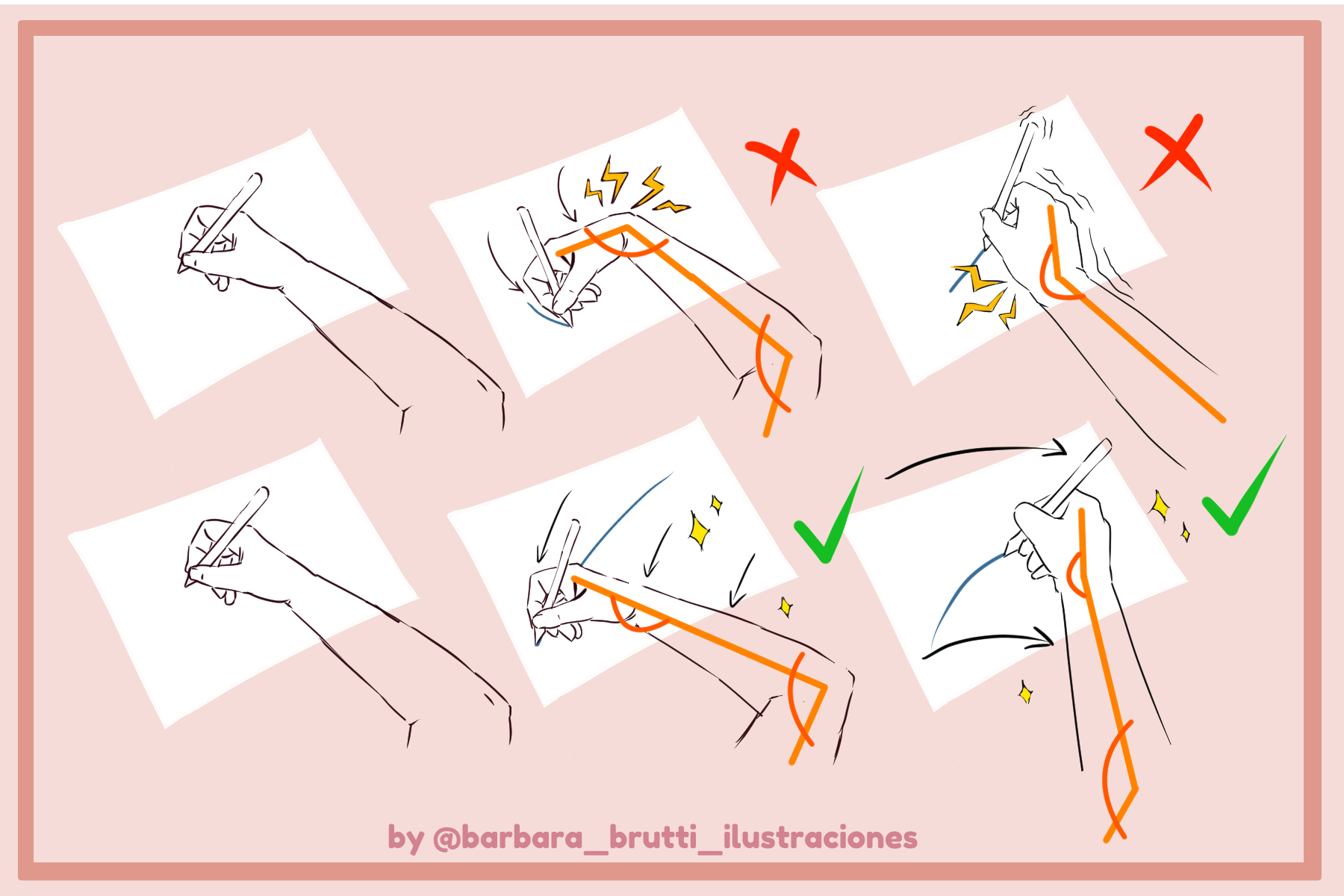 by @barbara_brutti_ilustraciones