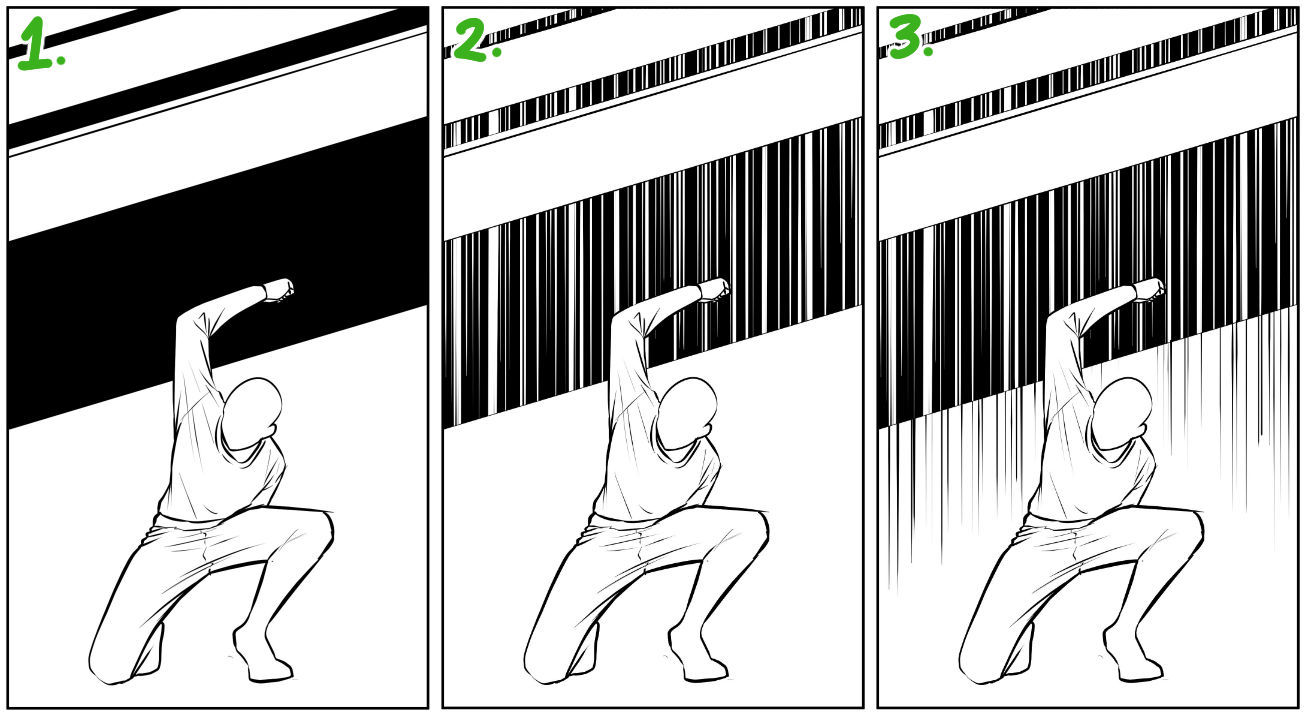 1.

2.

3.