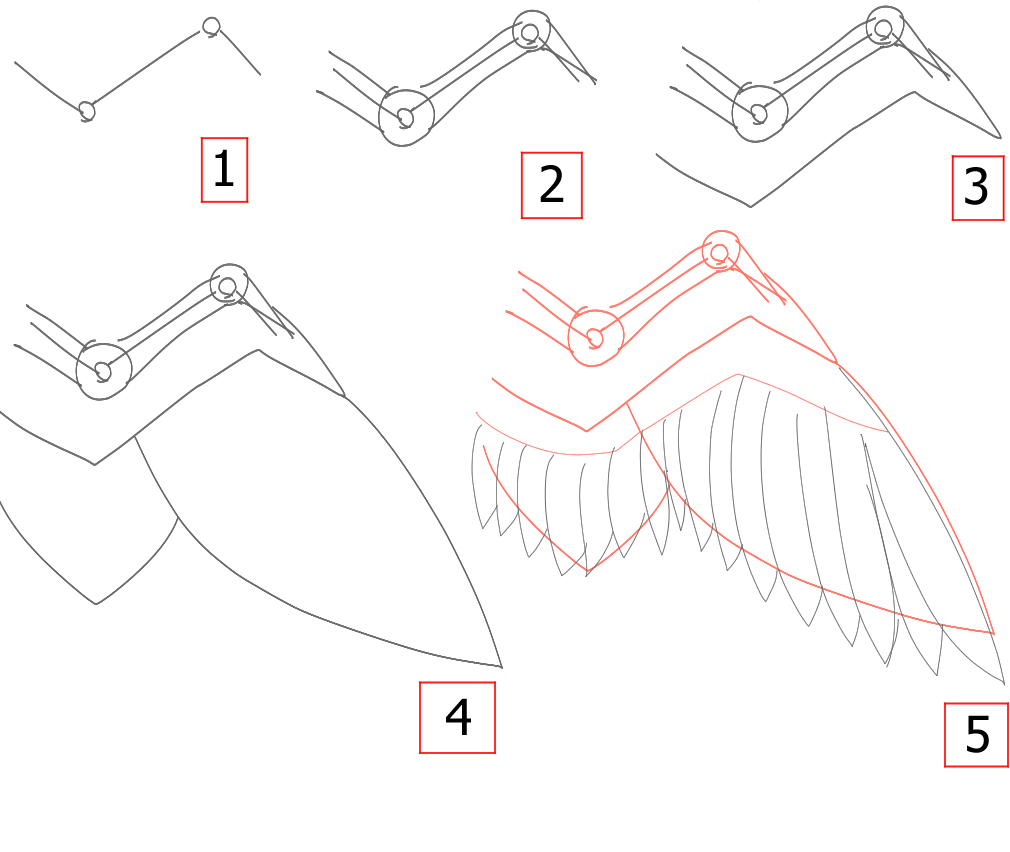 1

2

3

4

5